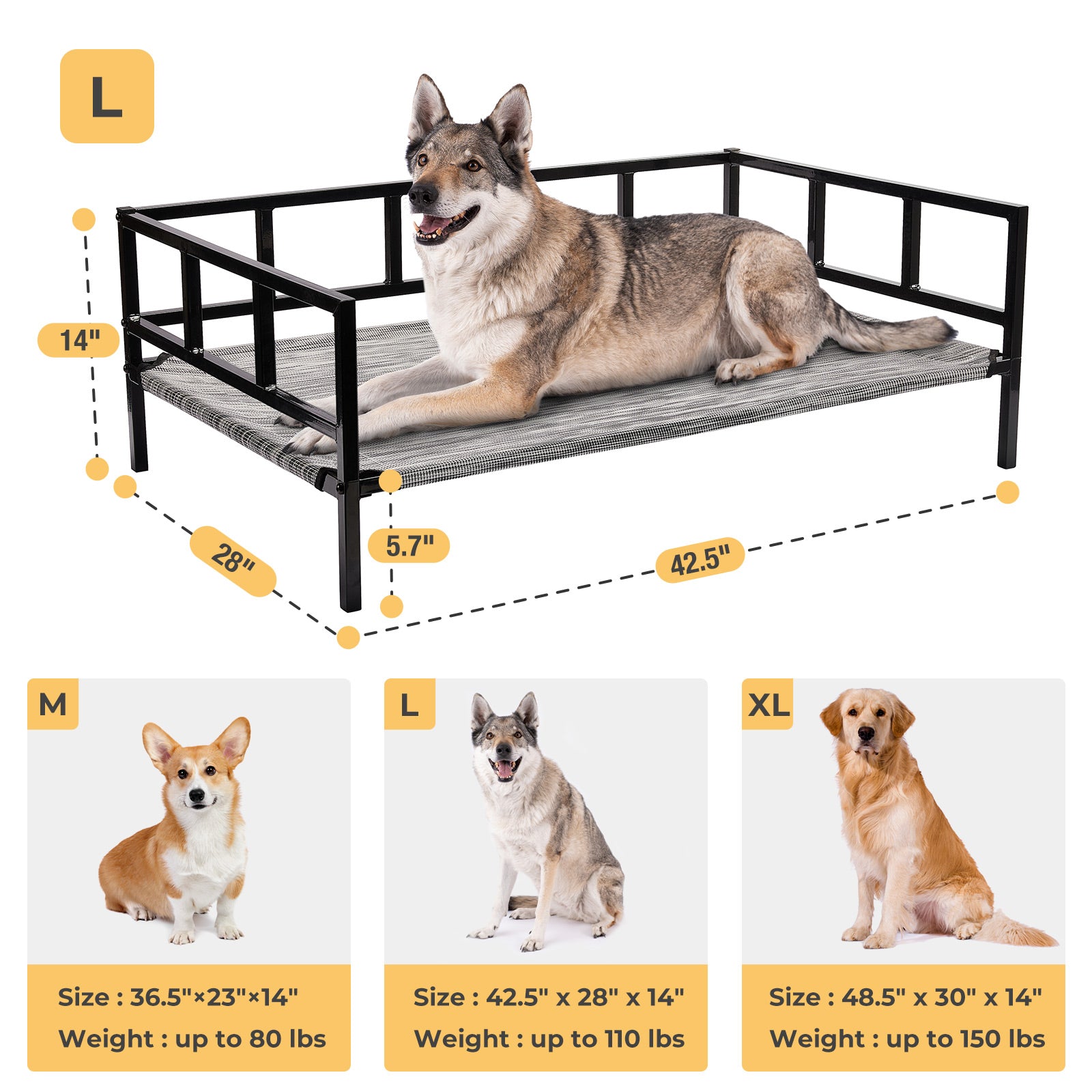 L

14"

28"

5.7"

42.5"

M

Size : 36.5"×23"×14"
Weight : up to 80 lbs

L

Size : 42.5" x 28" x 14"
Weight : up to 110 lbs

XL

Size : 48.5" x 30" x 14"
Weight : up to 150 lbs