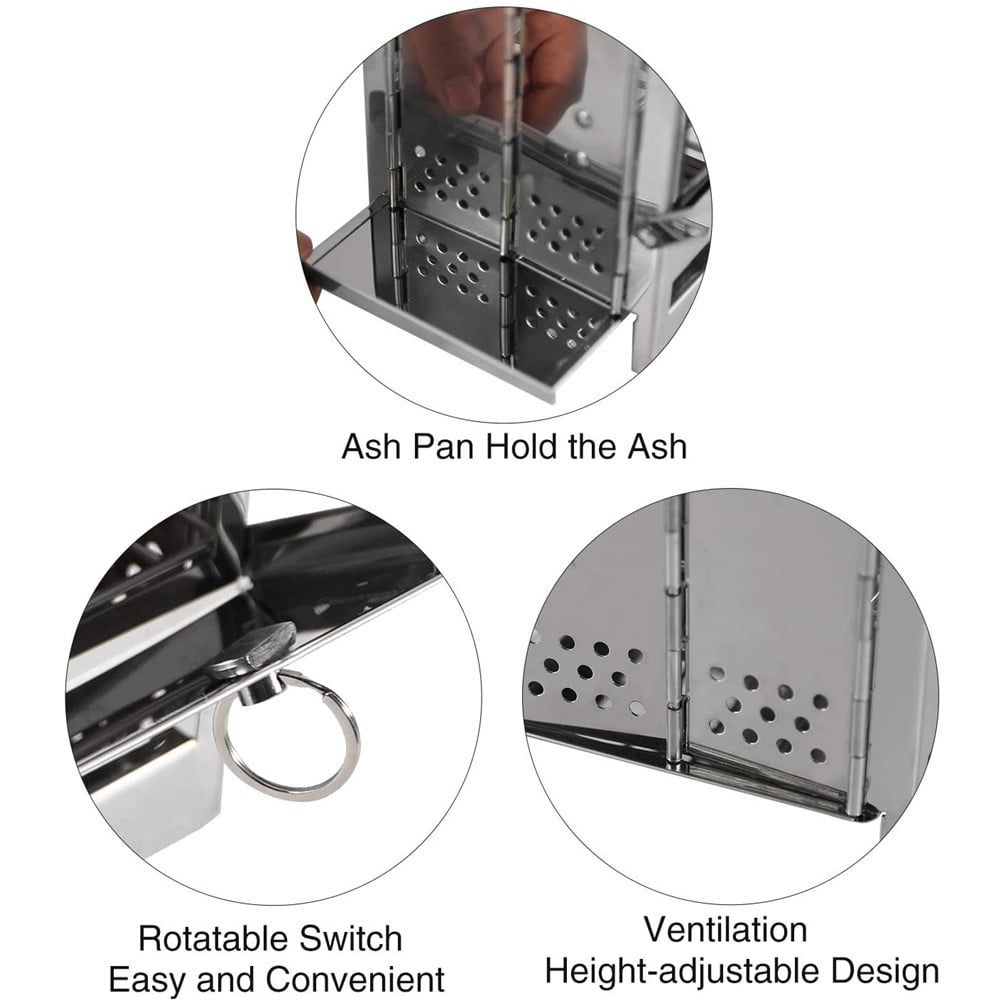 Ash Pan Hold the Ash

Rotatable Switch
Easy and Convenient

Ventilation
Height-adjustable Design