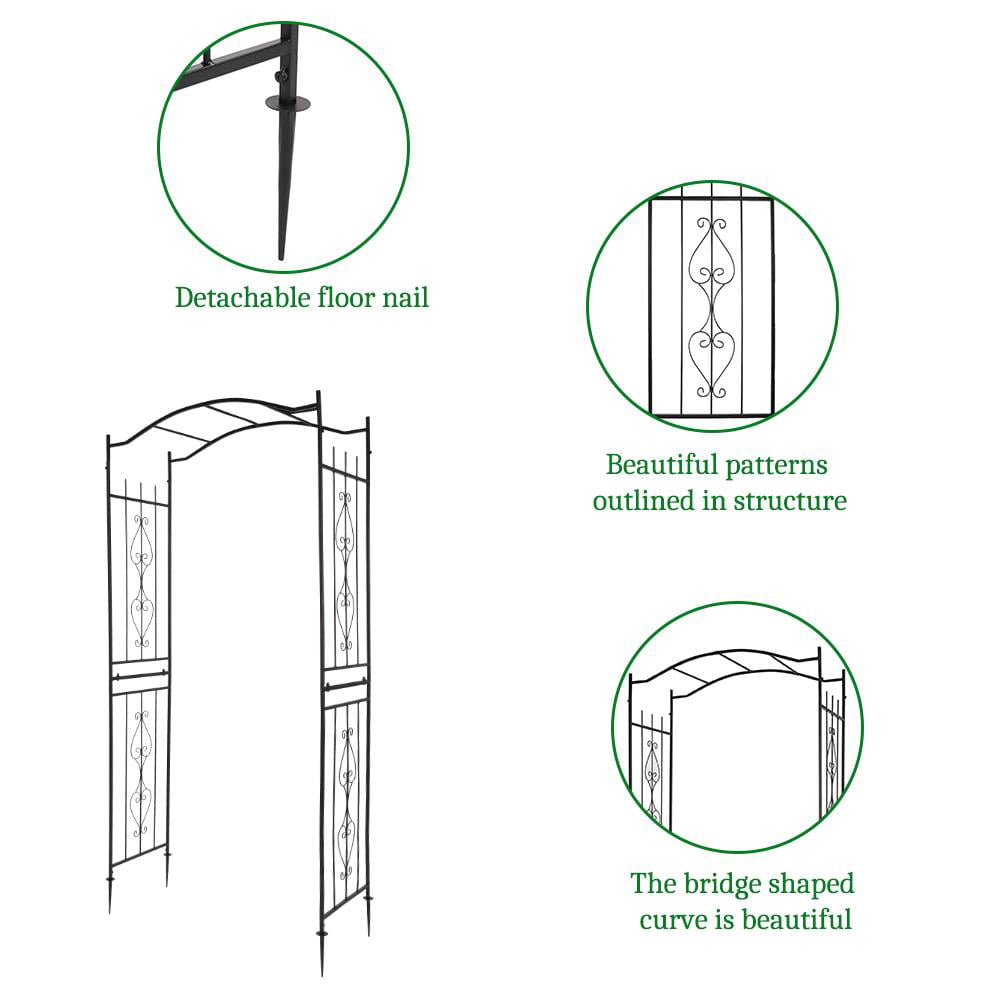 Detachable floor nail

Beautiful patterns outlined in structure

The bridge shaped curve is beautiful