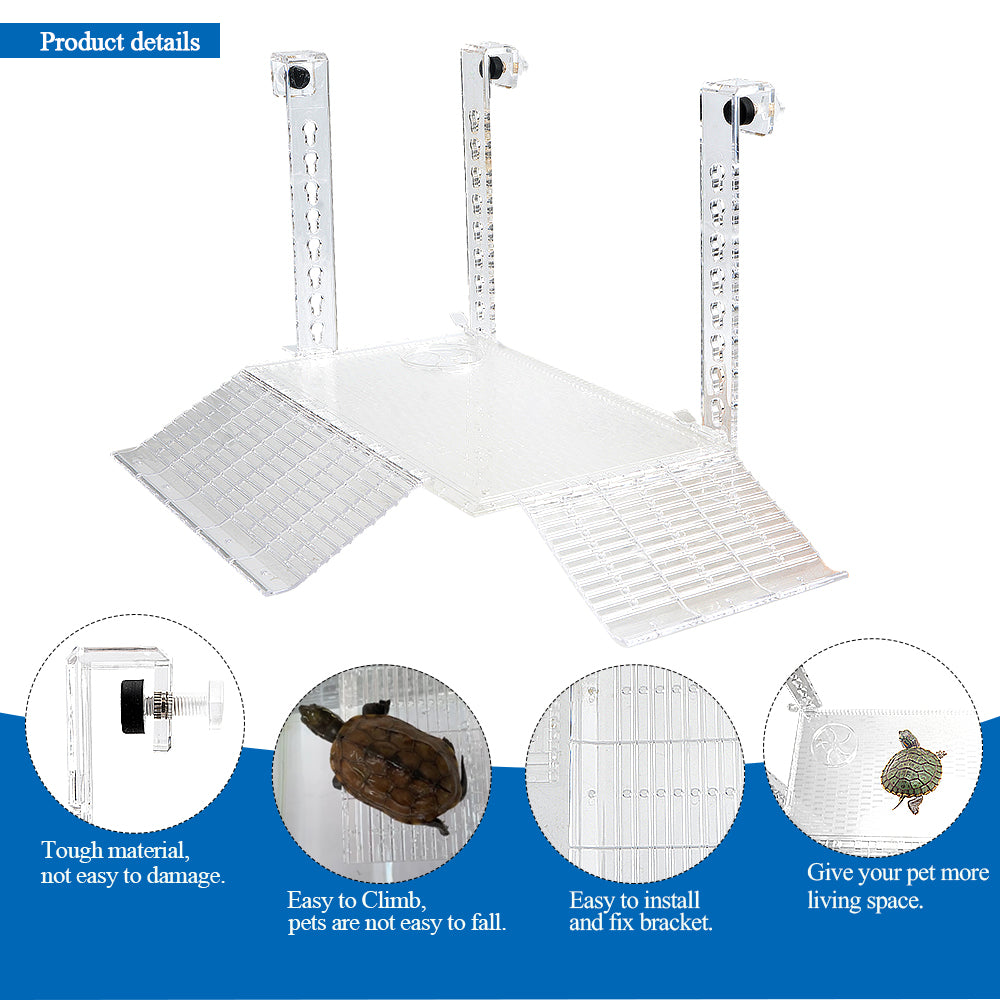 Product details

Tough material,
not easy to damage.

Easy to Climb,
pets are not easy to fall.

Easy to install
and fix bracket.

Give your pet more
living space.