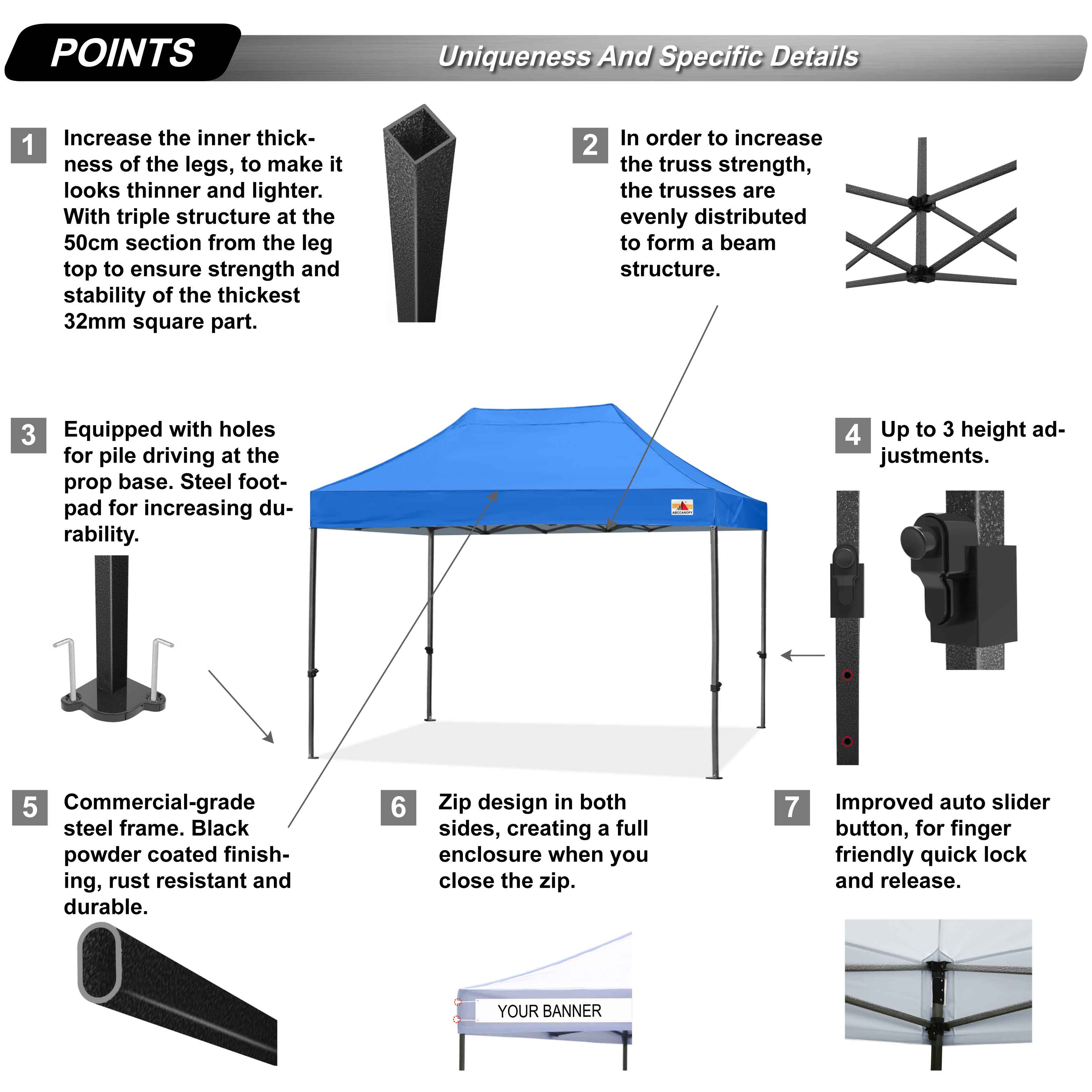 POINTS

Uniqueness And Specific Details

1 Increase the inner thickness of the legs, to make it looks thinner and lighter. With triple structure at the 50cm section from the leg top to ensure strength and stability of the thickest 32mm square part.

2 In order to increase the truss strength, the trusses are evenly distributed to form a beam structure.

3 Equipped with holes for pile driving at the prop base. Steel footpad for increasing durability.

ABCCANOPY

4 Up to 3 height adjustments.

5 Commercial-grade steel frame. Black powder coated finishing, rust resistant and durable.

6 Zip design in both sides, creating a full enclosure when you close the zip.

YOUR BANNER

7 Improved auto slider button, for finger friendly quick lock and release.