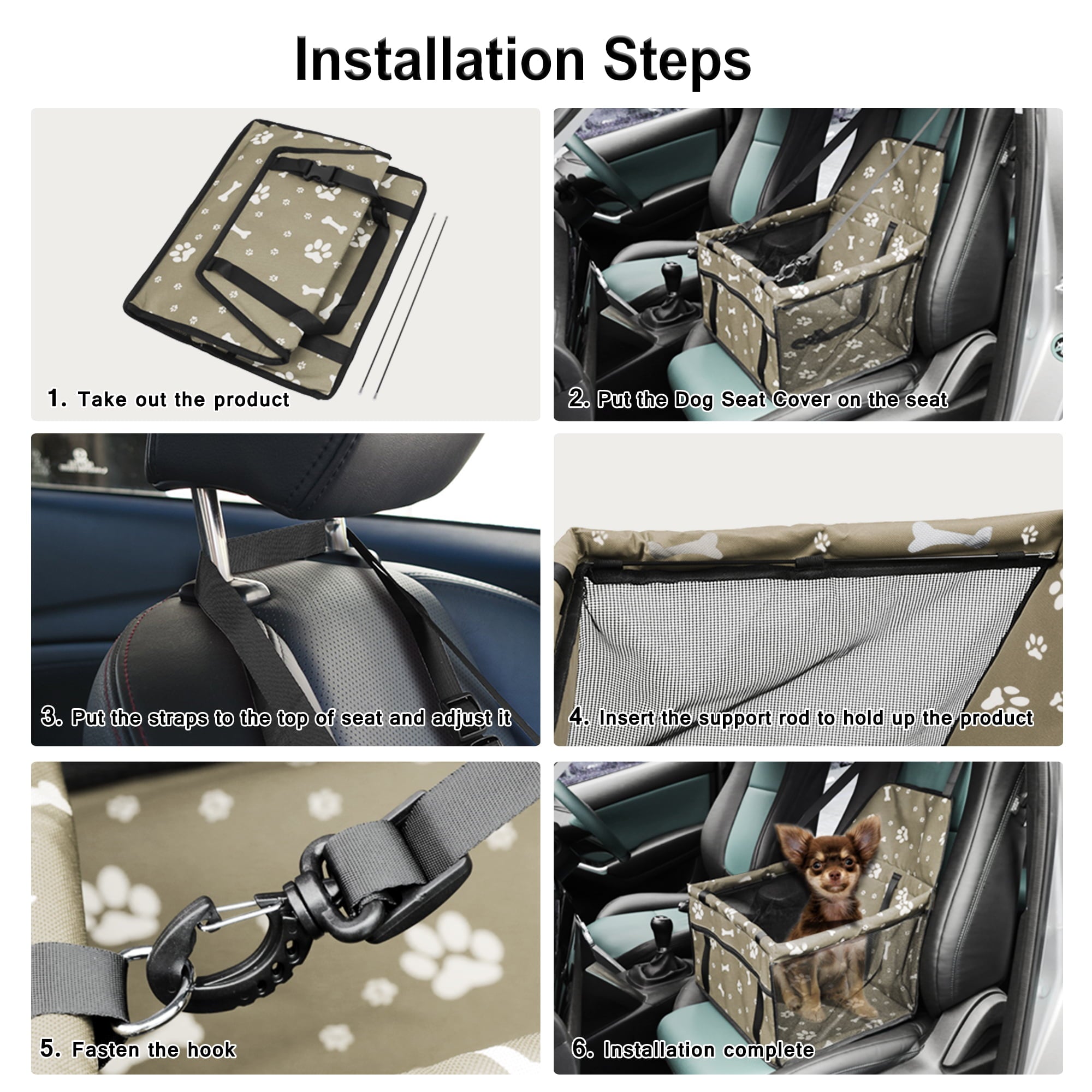 Installation Steps

1. Take out the product

2. Put the Dog Seat Cover on the seat

3. Put the straps to the top of seat and adjust it

4. Insert the support rod to hold up the product

5. Fasten the hook

6. Installation complete