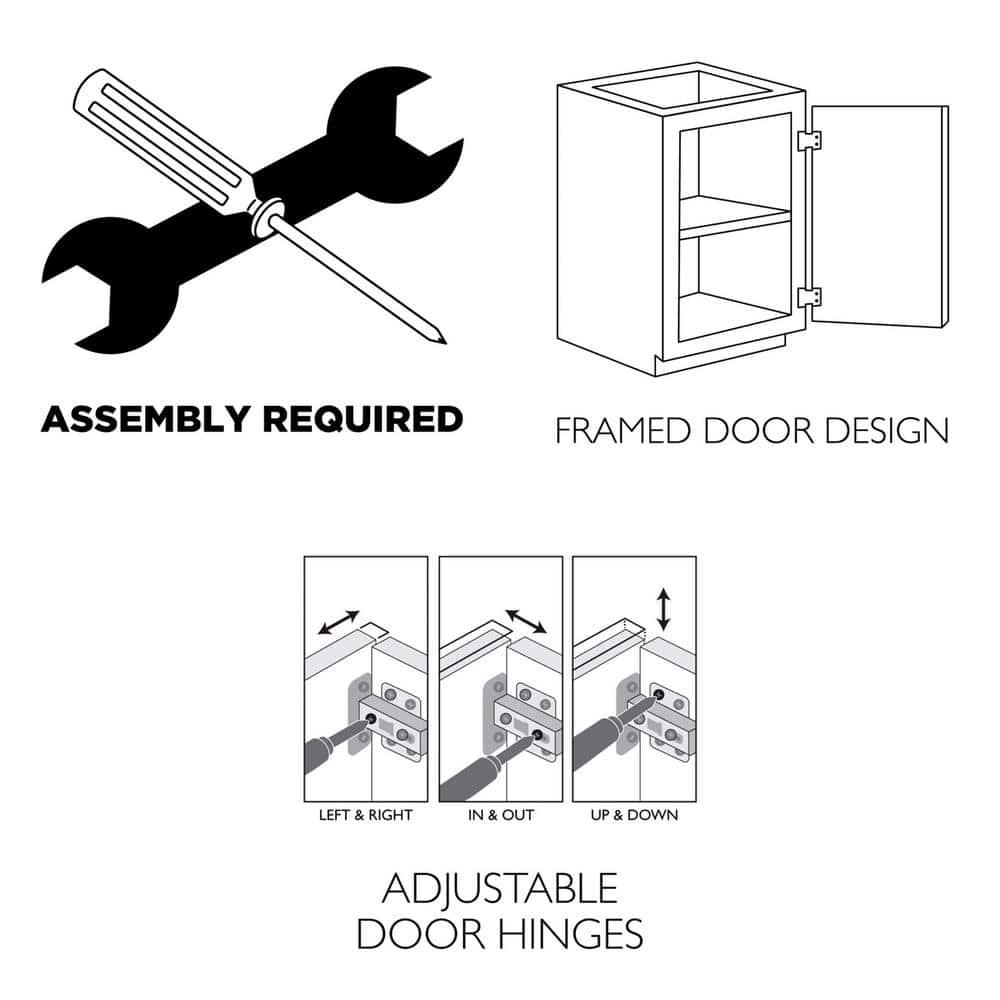 ASSEMBLY REQUIRED

FRAMED DOOR DESIGN

LEFT & RIGHT

IN & OUT

UP & DOWN

ADJUSTABLE DOOR HINGES