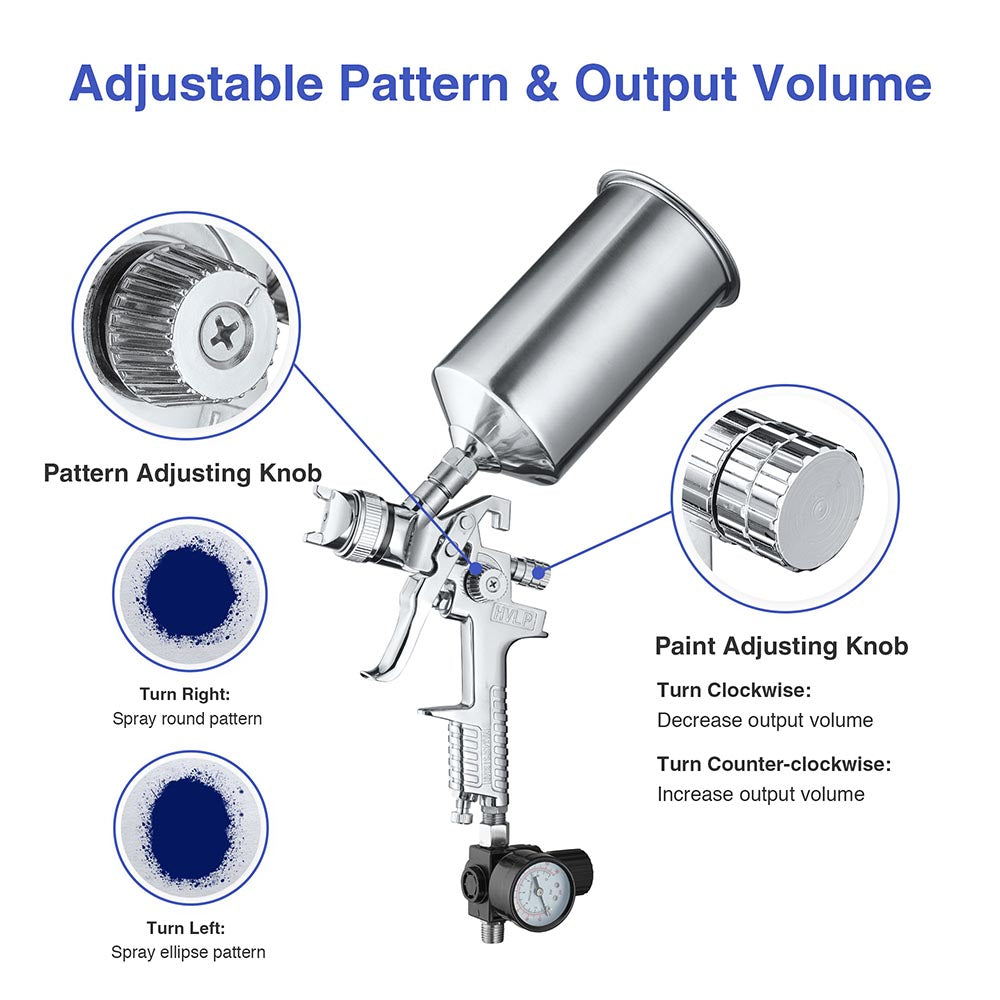 Adjustable Pattern & Output Volume

Pattern Adjusting Knob

Turn Right:
Spray round pattern

Turn Left:
Spray ellipse pattern

HVLP

Paint Adjusting Knob

Turn Clockwise:
Decrease output volume

Turn Counter-clockwise:
Increase output volume