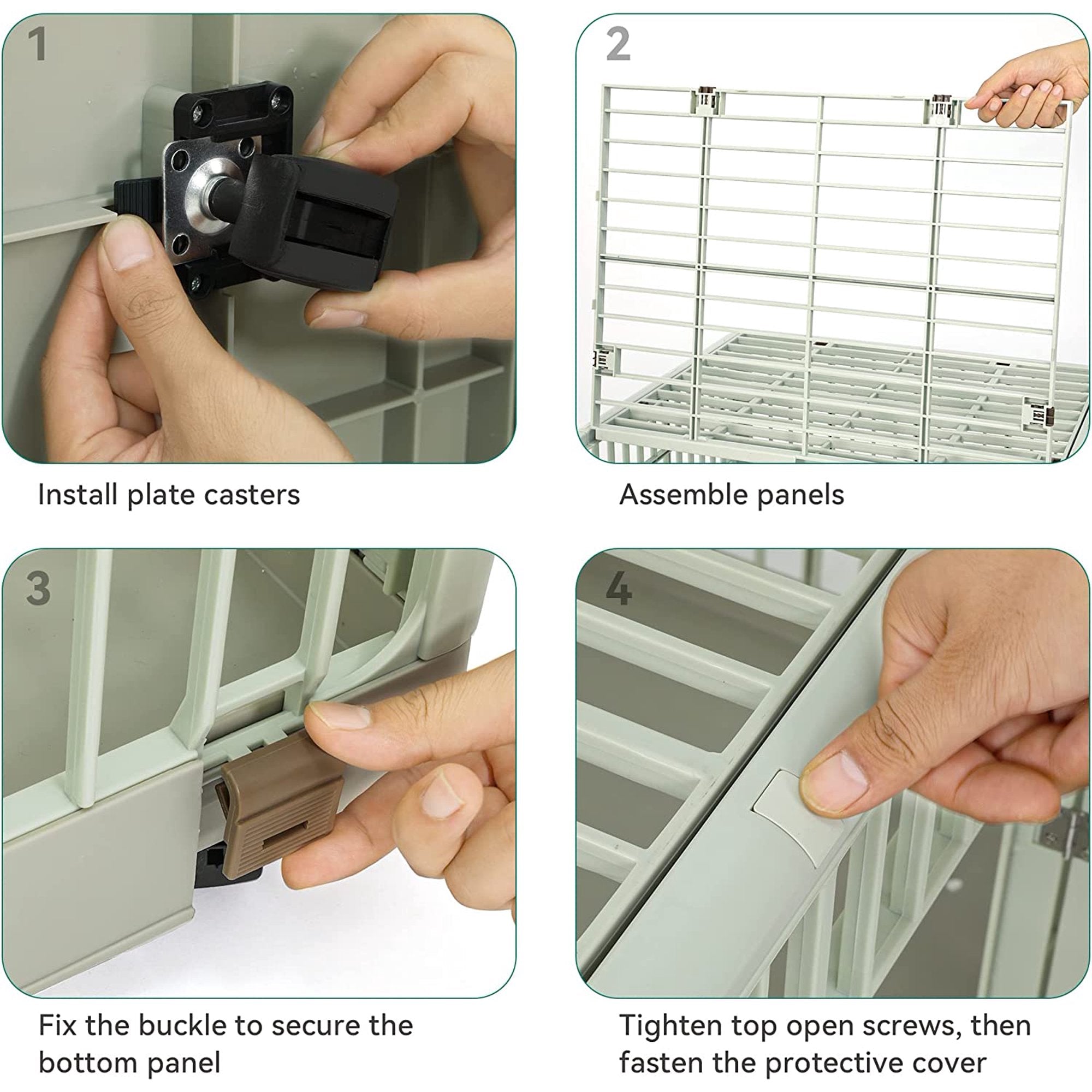 1

Install plate casters

2

Assemble panels

3

Fix the buckle to secure the bottom panel

4

Tighten top open screws, then fasten the protective cover