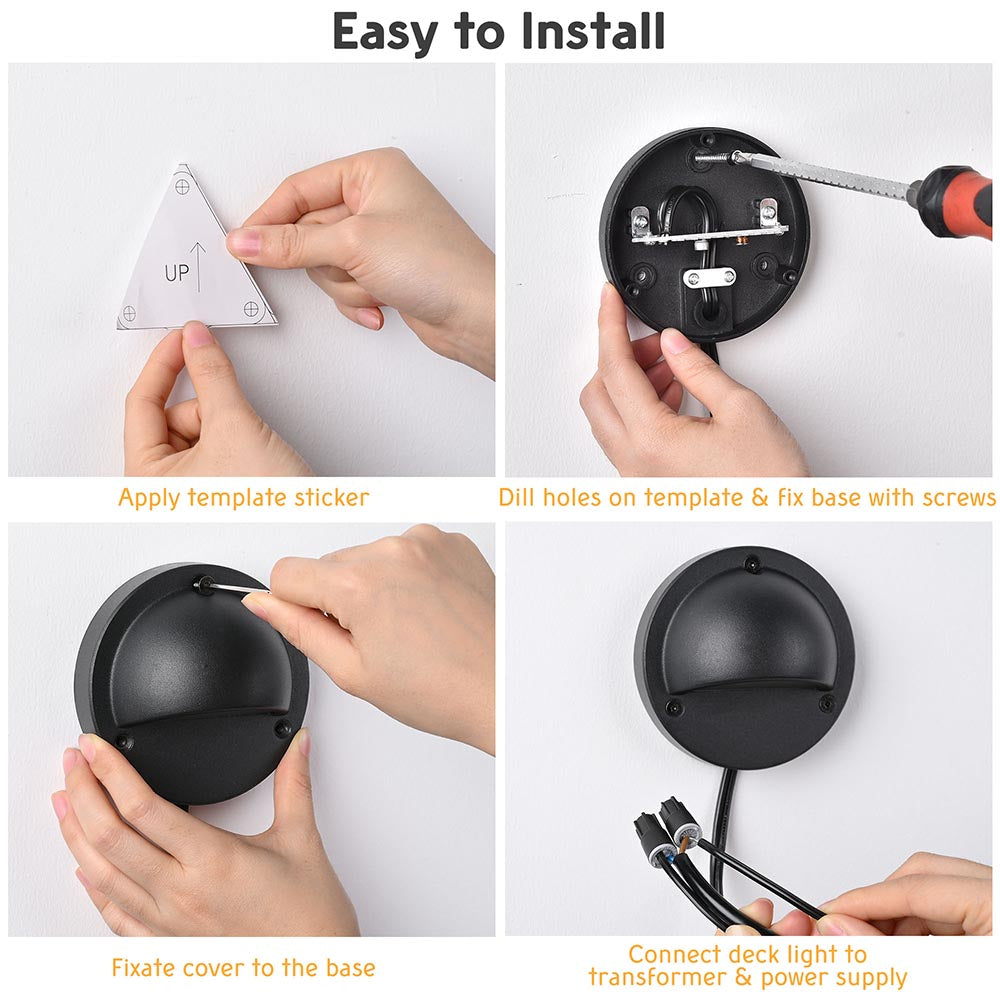 Easy to Install

UP

Apply template sticker

Dill holes on template & fix base with screws

Fixate cover to the base

Connect deck light to transformer & power supply