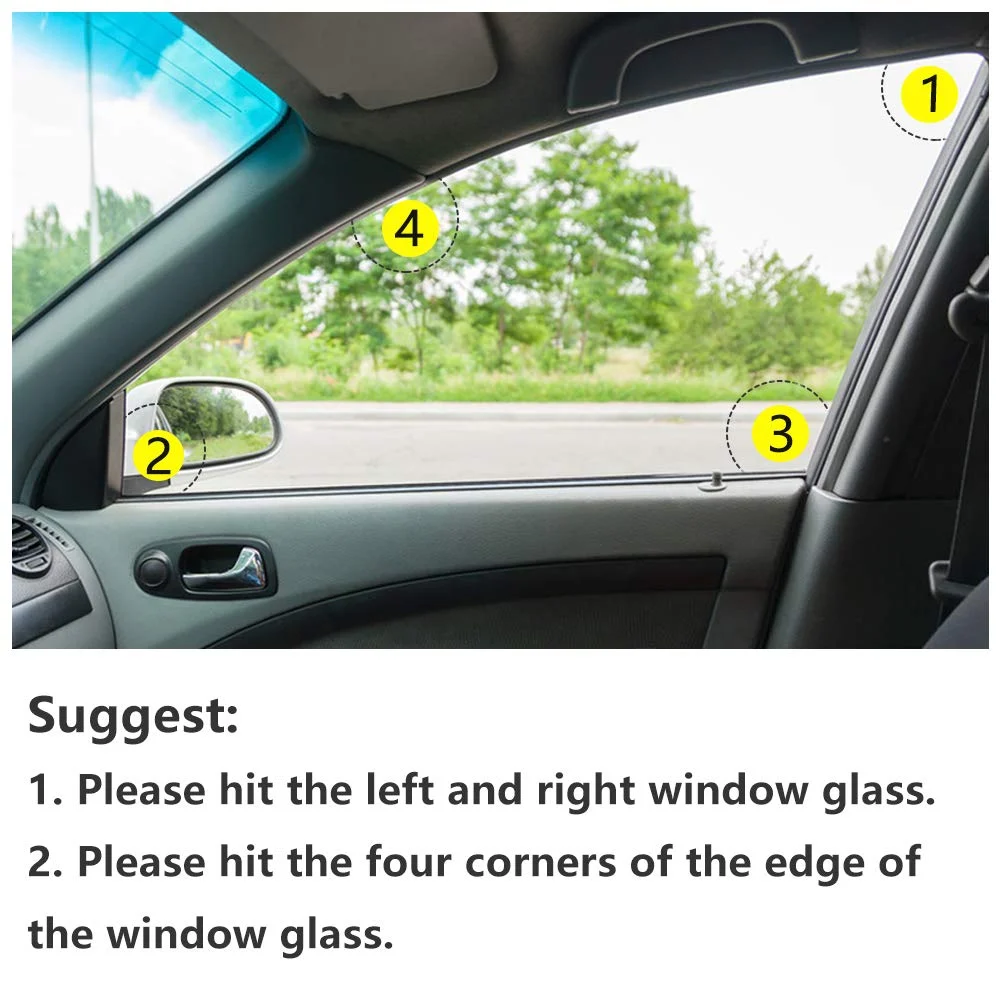 1

4

2

3

Suggest:

1. Please hit the left and right window glass.

2. Please hit the four corners of the edge of the window glass.