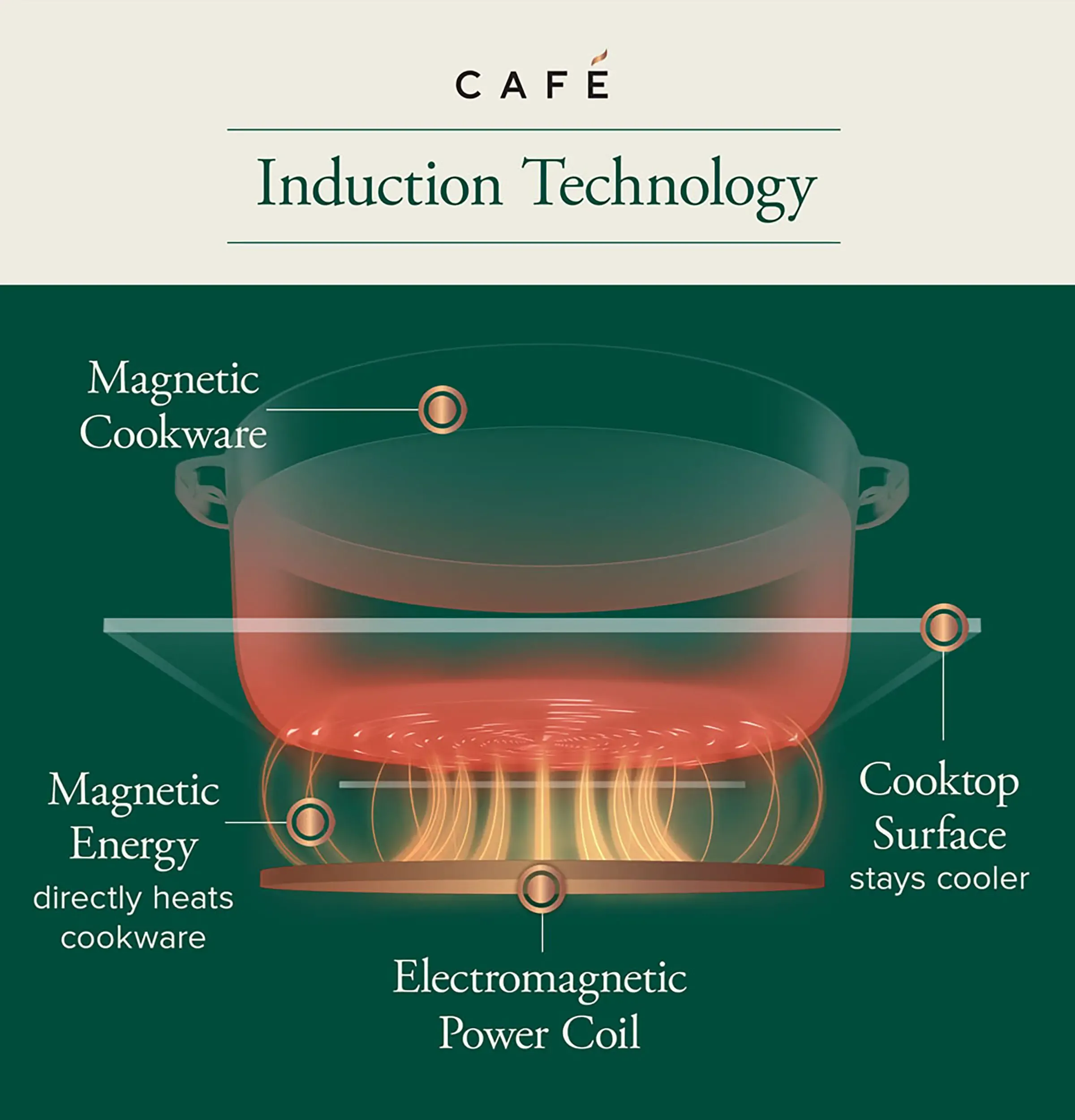 CAFÉ

Induction Technology

Magnetic Cookware

Magnetic Energy
directly heats cookware

Cooktop Surface
stays cooler

Electromagnetic Power Coil