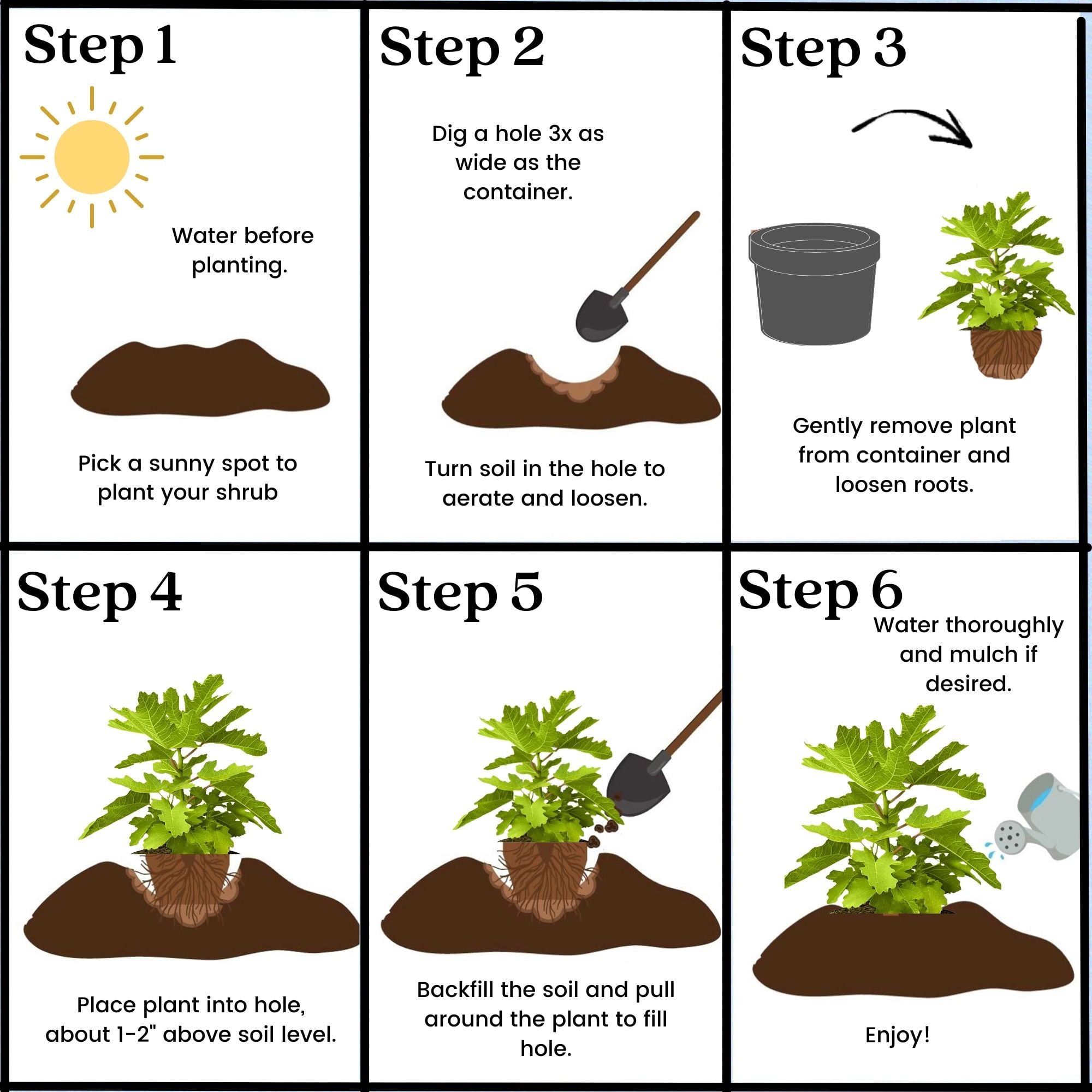 Step 1

Water before planting.

Pick a sunny spot to plant your shrub

Step 2

Dig a hole 3x as wide as the container.

Turn soil in the hole to aerate and loosen.

Step 3

Gently remove plant from container and loosen roots.

Step 4

Place plant into hole, about 1-2" above soil level.

Step 5

Backfill the soil and pull around the plant to fill hole.

Step 6

Water thoroughly and mulch if desired.

Enjoy!