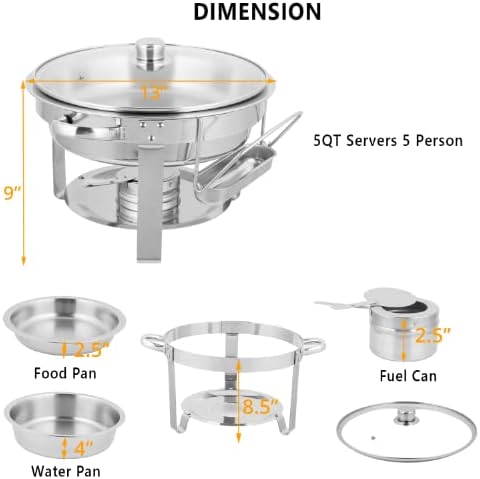 DIMENSION

13"

9"

5QT Servers 5 Person

2.5"

Food Pan

4"

Water Pan

8.5"

2.5"

Fuel Can