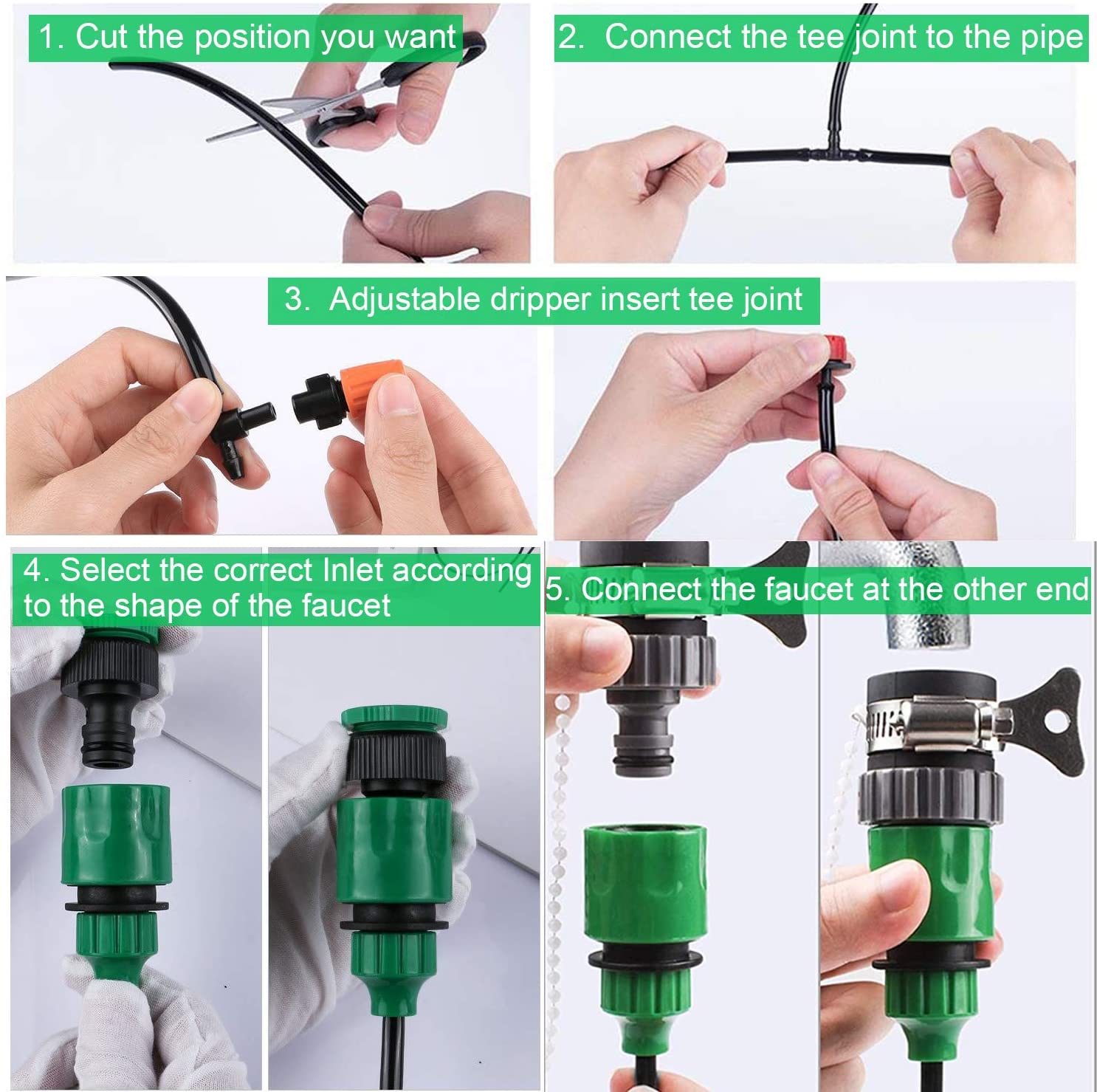 1. Cut the position you want

2. Connect the tee joint to the pipe

3. Adjustable dripper insert tee joint

4. Select the correct Inlet according to the shape of the faucet

5. Connect the faucet at the other end