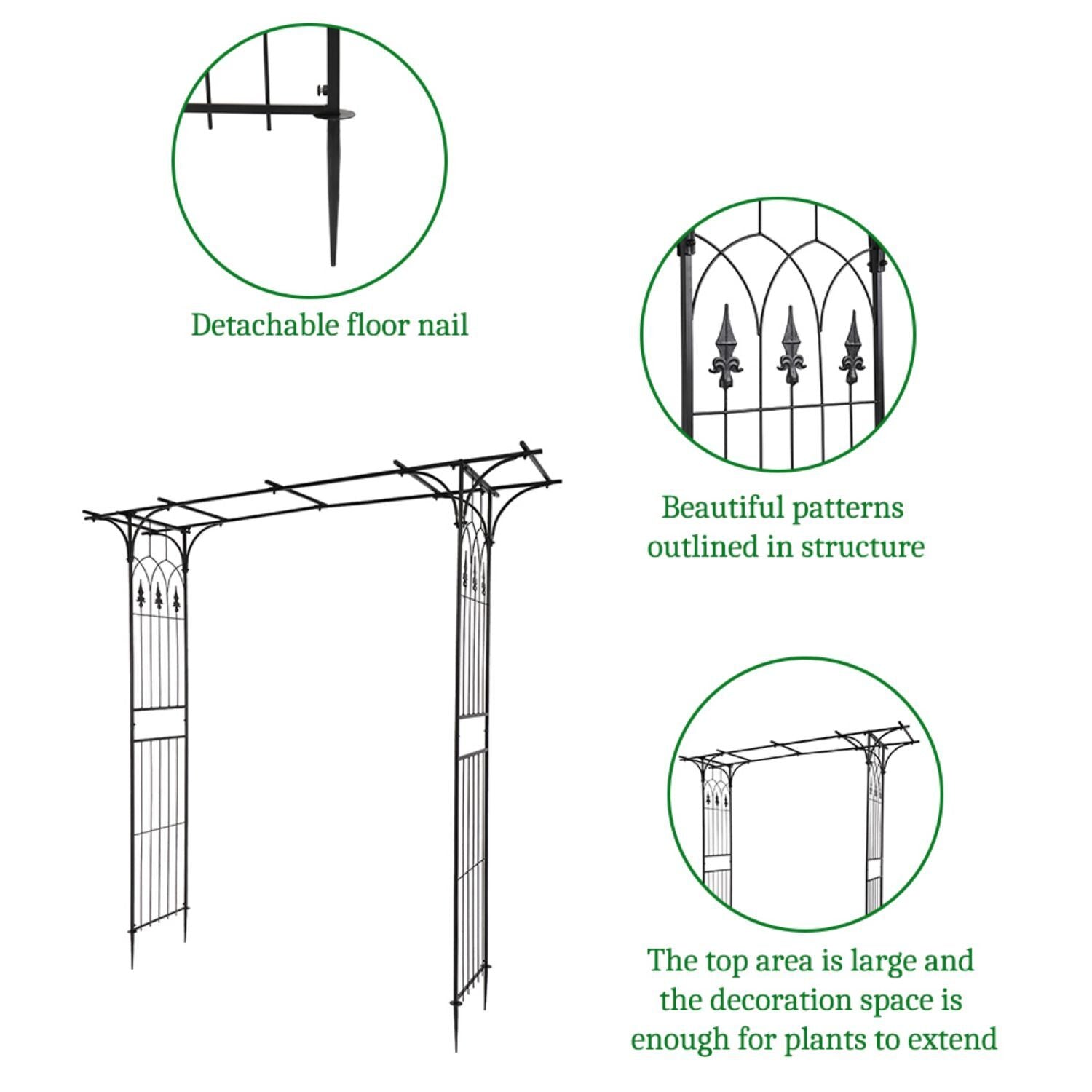 Detachable floor nail

Beautiful patterns outlined in structure

The top area is large and the decoration space is enough for plants to extend