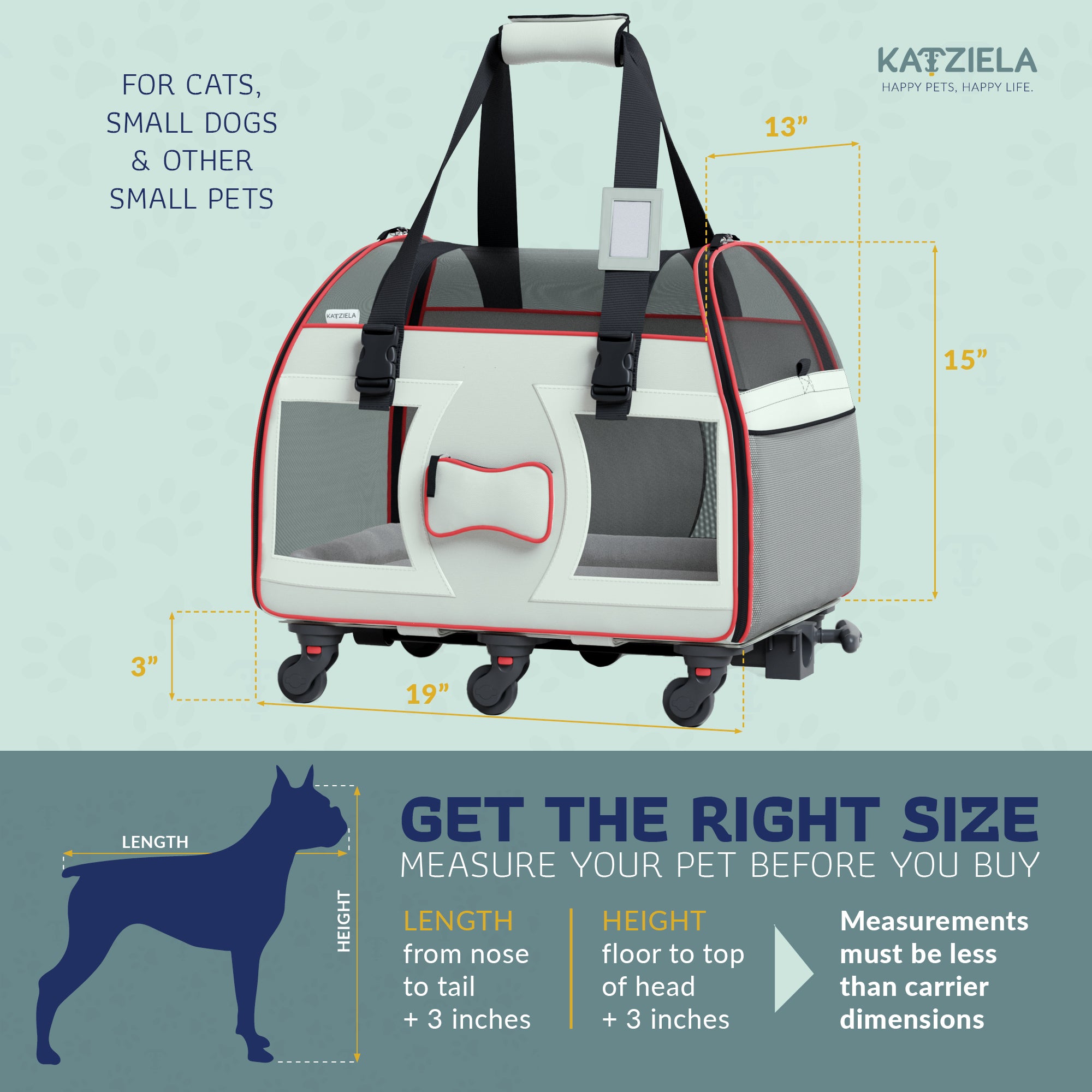 FOR CATS, SMALL DOGS & OTHER SMALL PETS

KATZIELA
HAPPY PETS, HAPPY LIFE.

13”

15”

KATZIELA

3”

19”

LENGTH

HEIGHT

GET THE RIGHT SIZE
MEASURE YOUR PET BEFORE YOU BUY

LENGTH
from nose to tail + 3 inches

HEIGHT
floor to top of head + 3 inches

Measurements must be less than carrier dimensions