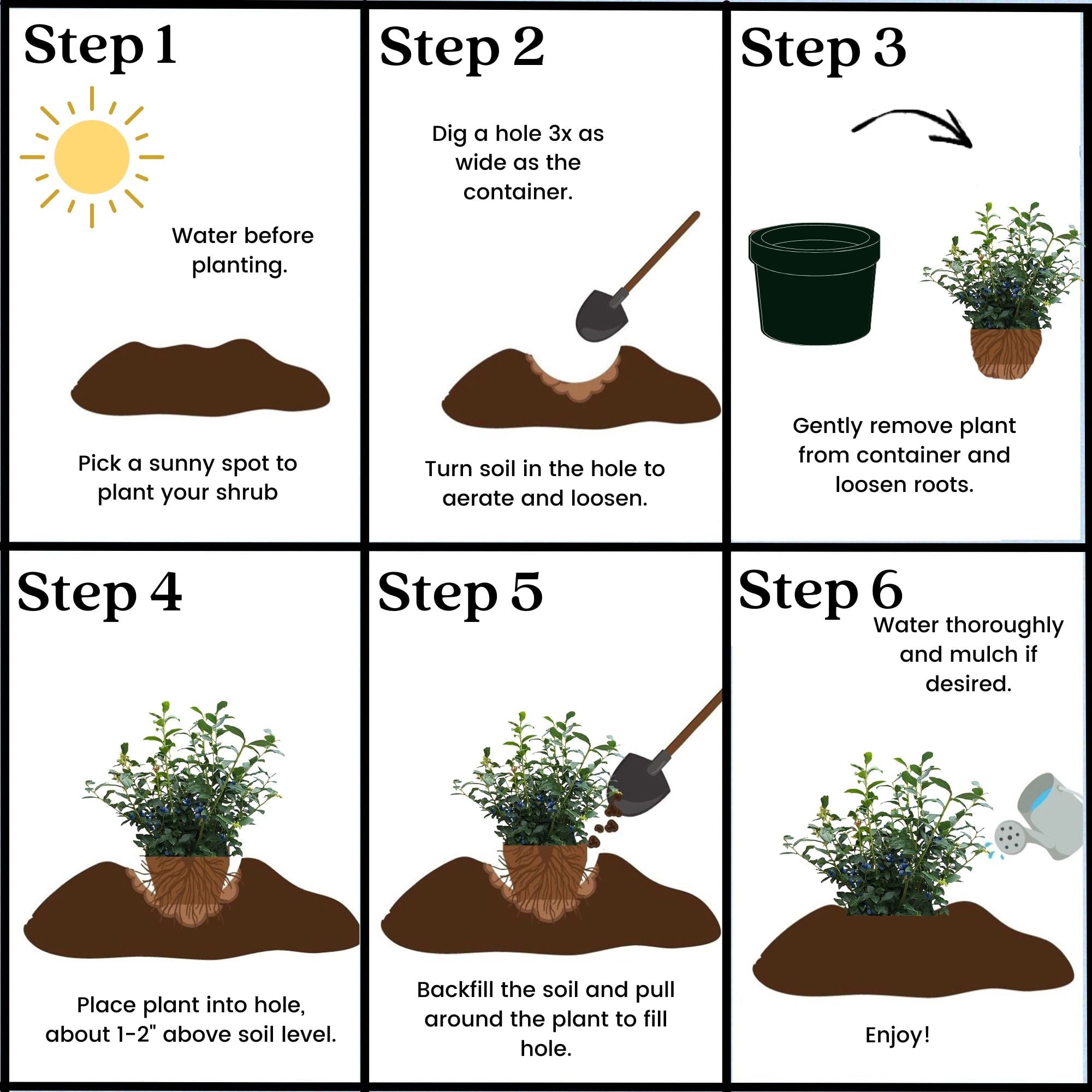 Step 1

Water before planting.

Pick a sunny spot to plant your shrub

Step 2

Dig a hole 3x as wide as the container.

Turn soil in the hole to aerate and loosen.

Step 3

Gently remove plant from container and loosen roots.

Step 4

Place plant into hole, about 1-2" above soil level.

Step 5

Backfill the soil and pull around the plant to fill hole.

Step 6

Water thoroughly and mulch if desired.

Enjoy!