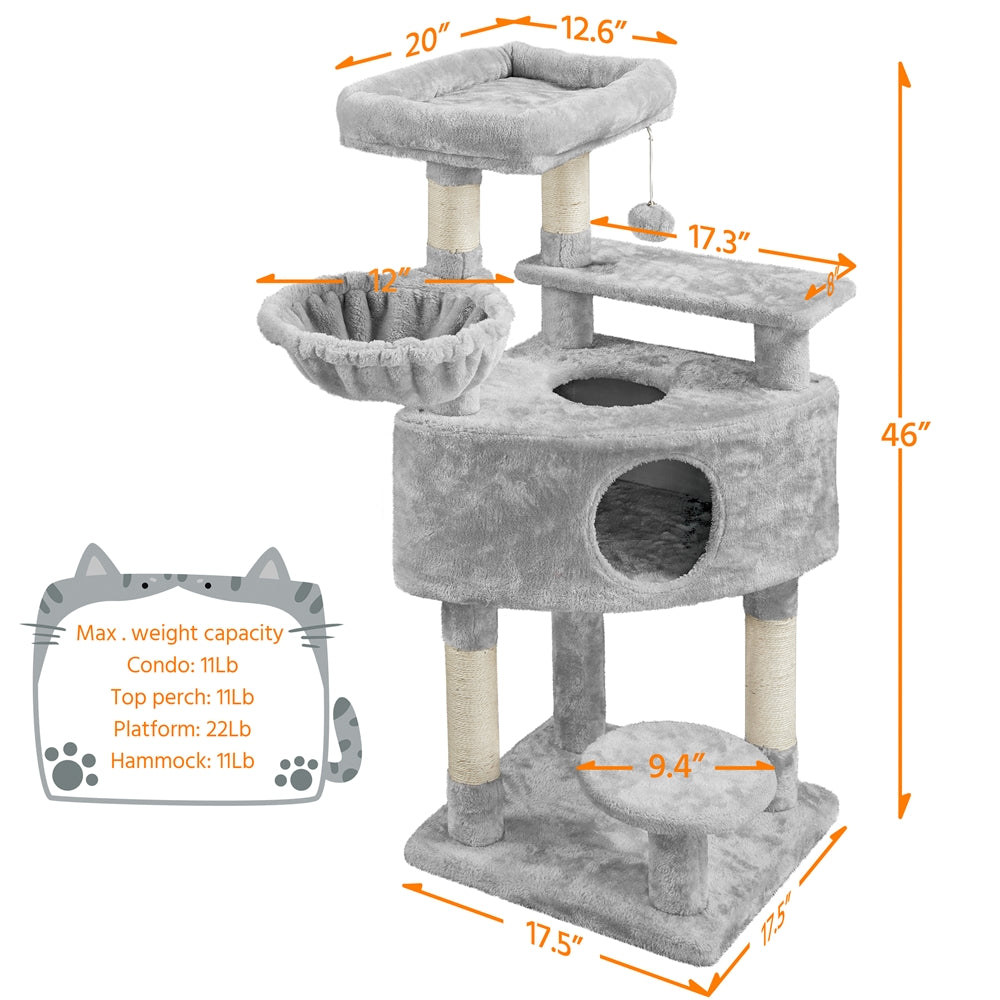 20″
12.6″
17.3″
8″
12″
46″
Max . weight capacity
Condo: 11Lb
Top perch: 11Lb
Platform: 22Lb
Hammock: 11Lb
9.4″
17.5″
17.5″