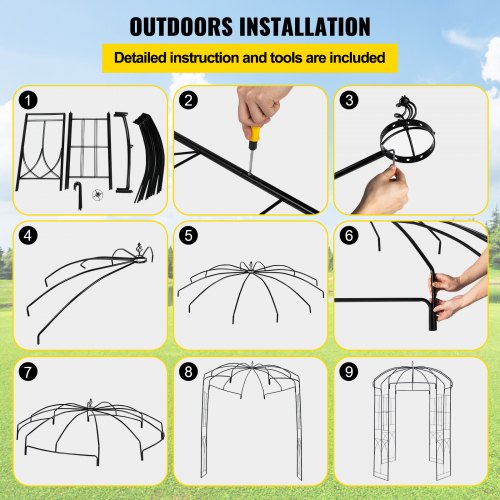 OUTDOORS INSTALLATION

Detailed instruction and tools are included

1

2

3

4

5

6

7

8

9