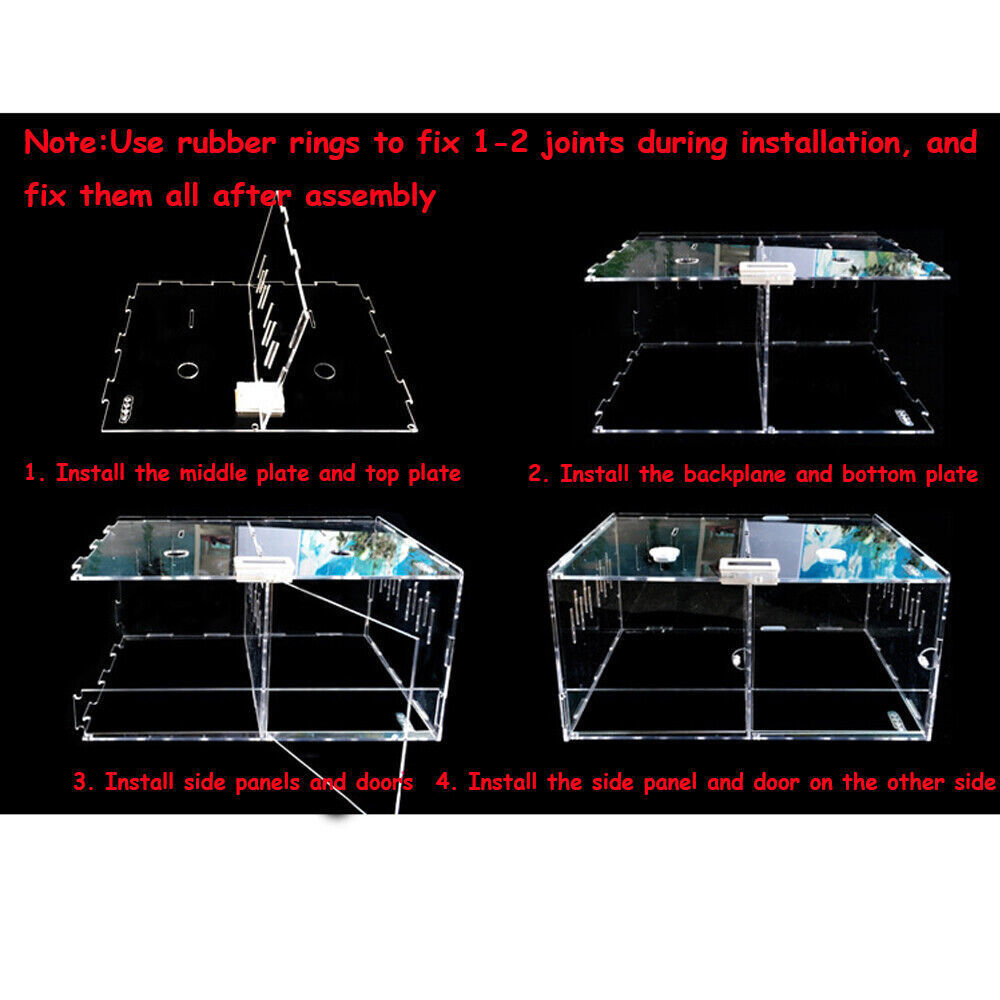 Note:Use rubber rings to fix 1-2 joints during installation, and fix them all after assembly

1. Install the middle plate and top plate

2. Install the backplane and bottom plate

3. Install side panels and doors

4. Install the side panel and door on the other side