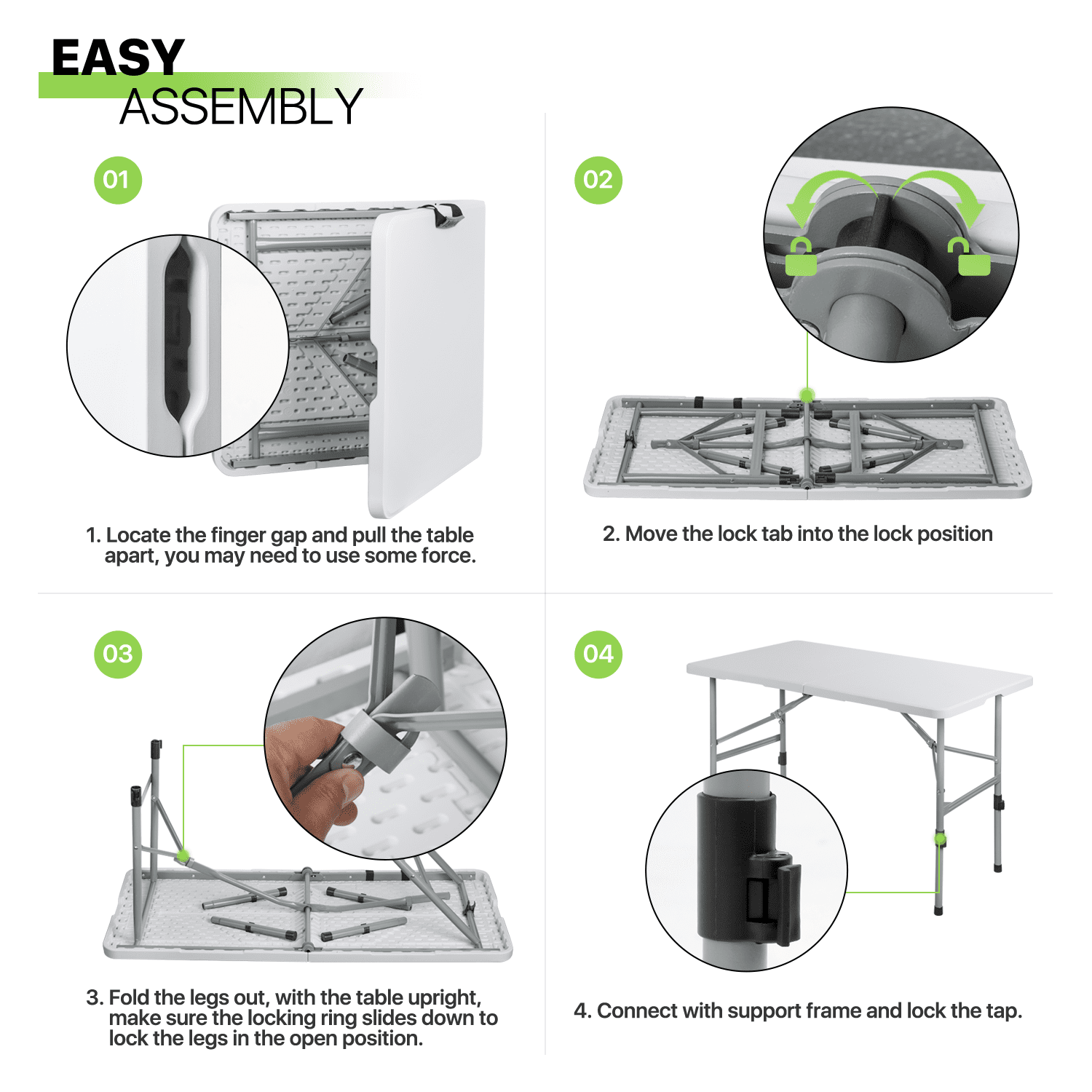 EASY
ASSEMBLY

01

1. Locate the finger gap and pull the table apart, you may need to use some force.

02

2. Move the lock tab into the lock position

03

3. Fold the legs out, with the table upright, make sure the locking ring slides down to lock the legs in the open position.

04

4. Connect with support frame and lock the tap.