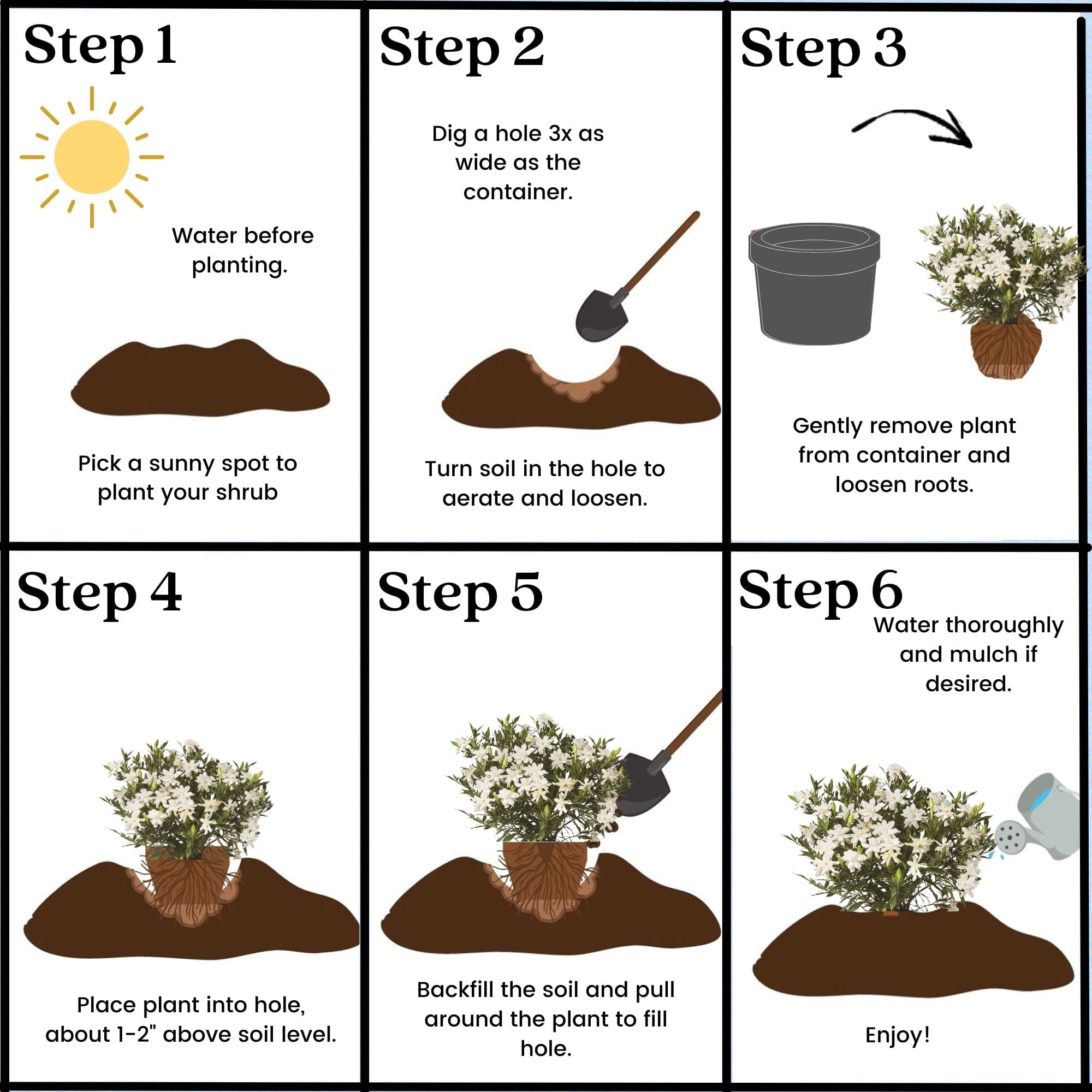 Step 1

Water before planting.

Pick a sunny spot to plant your shrub

Step 2

Dig a hole 3x as wide as the container.

Turn soil in the hole to aerate and loosen.

Step 3

Gently remove plant from container and loosen roots.

Step 4

Place plant into hole, about 1-2" above soil level.

Step 5

Backfill the soil and pull around the plant to fill hole.

Step 6

Water thoroughly and mulch if desired.

Enjoy!