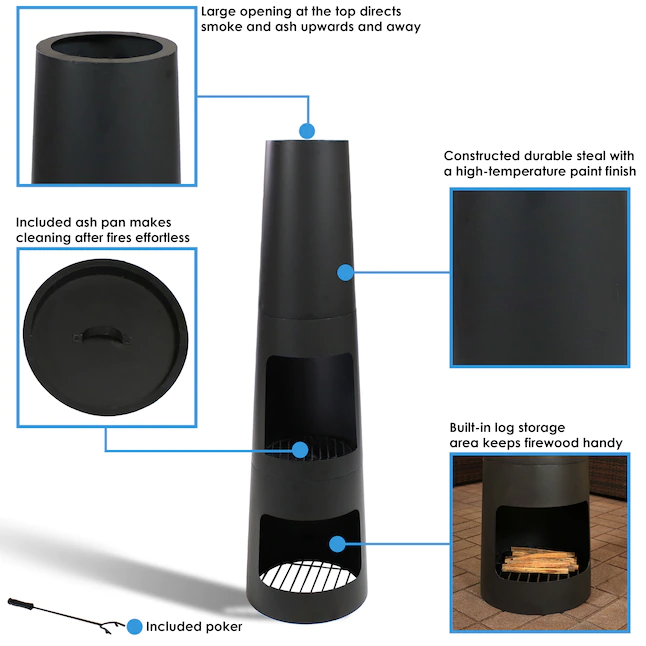 Large opening at the top directs smoke and ash upwards and away

Constructed durable steal with a high-temperature paint finish

Included ash pan makes cleaning after fires effortless

Built-in log storage area keeps firewood handy

Included poker