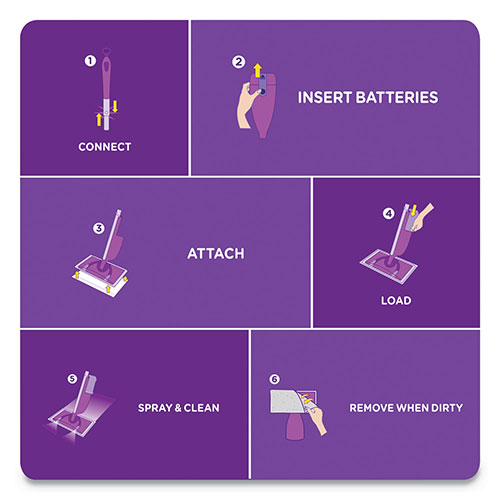 1
CONNECT

2
INSERT BATTERIES

3
ATTACH

4
LOAD

5
SPRAY & CLEAN

6
REMOVE WHEN DIRTY