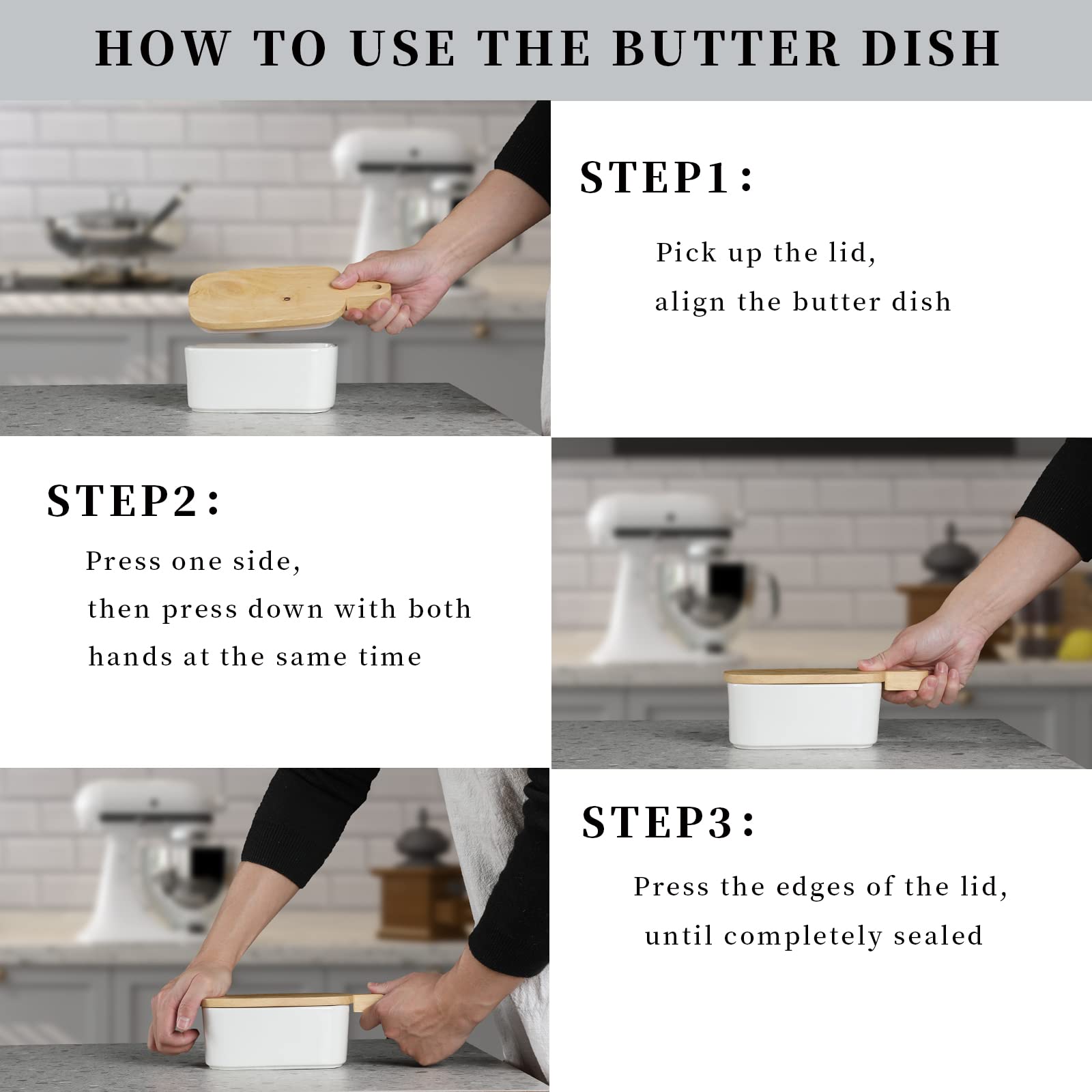 HOW TO USE THE BUTTER DISH

STEP1:

Pick up the lid,
align the butter dish

STEP2:

Press one side,
then press down with both
hands at the same time

STEP3:

Press the edges of the lid,
until completely sealed