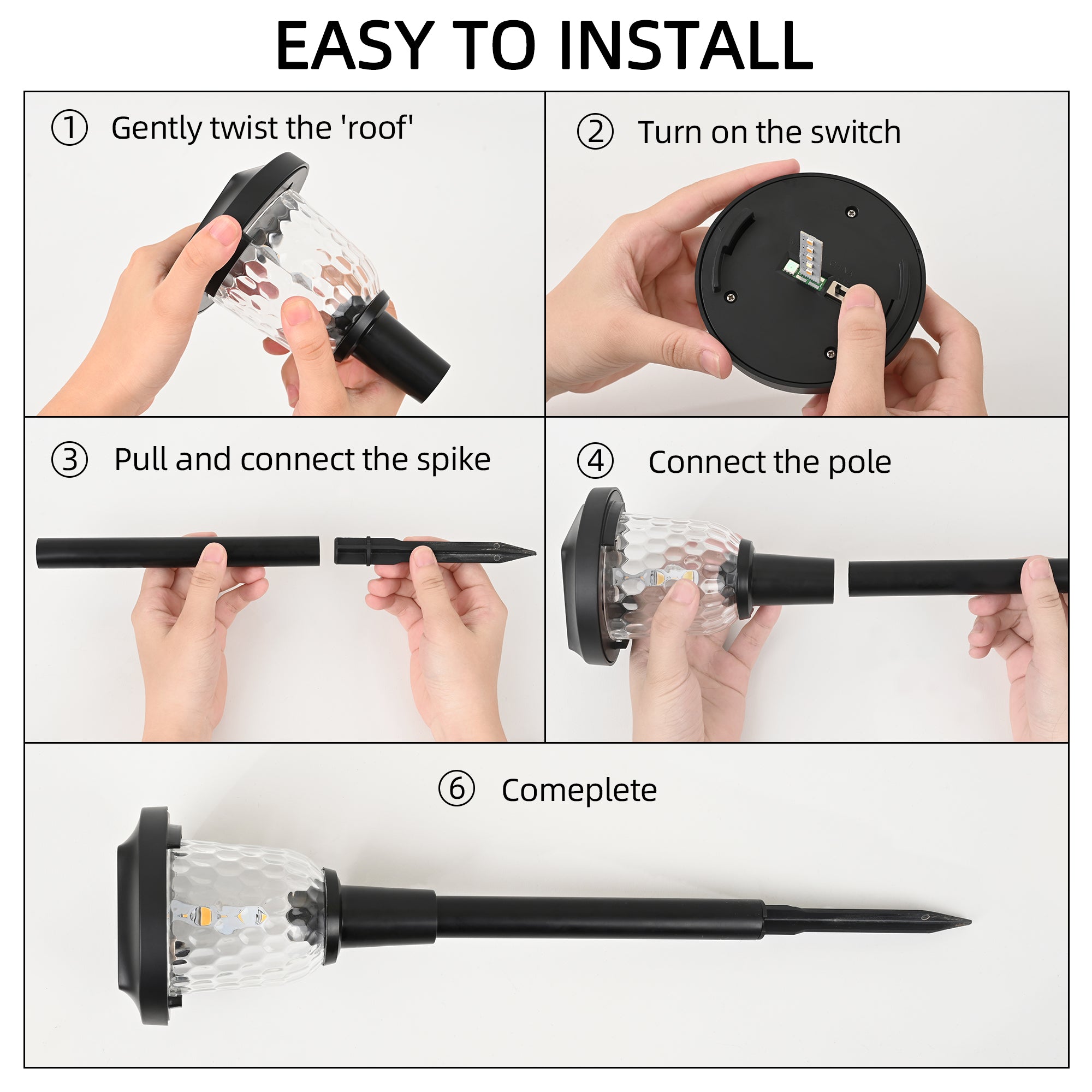 EASY TO INSTALL

① Gently twist the 'roof'

② Turn on the switch

③ Pull and connect the spike

④ Connect the pole

⑥ Comeplete