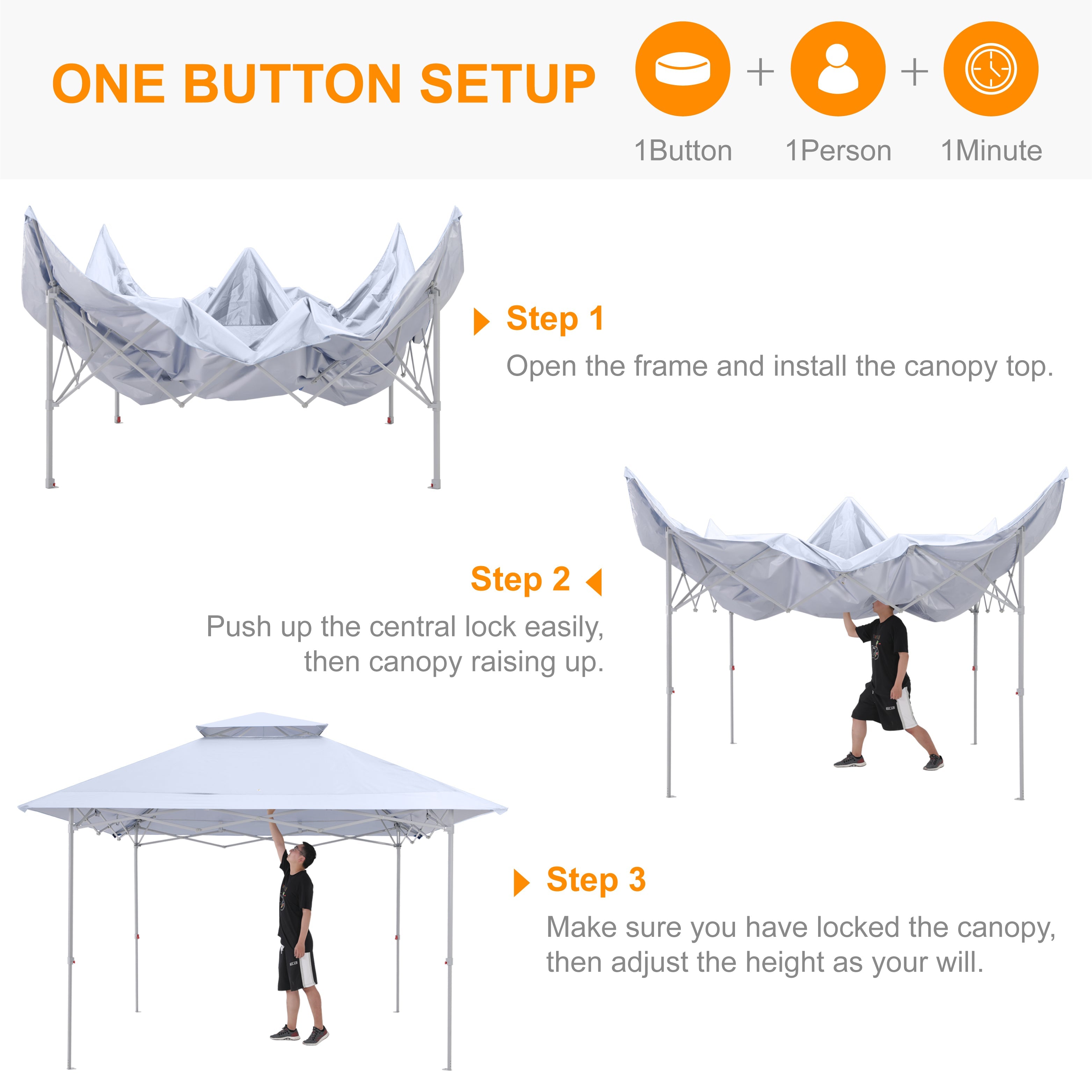 ONE BUTTON SETUP

+ +

1Button 1Person 1Minute

Step 1

Open the frame and install the canopy top.

Step 2

Push up the central lock easily, then canopy raising up.

Step 3

Make sure you have locked the canopy, then adjust the height as your will.