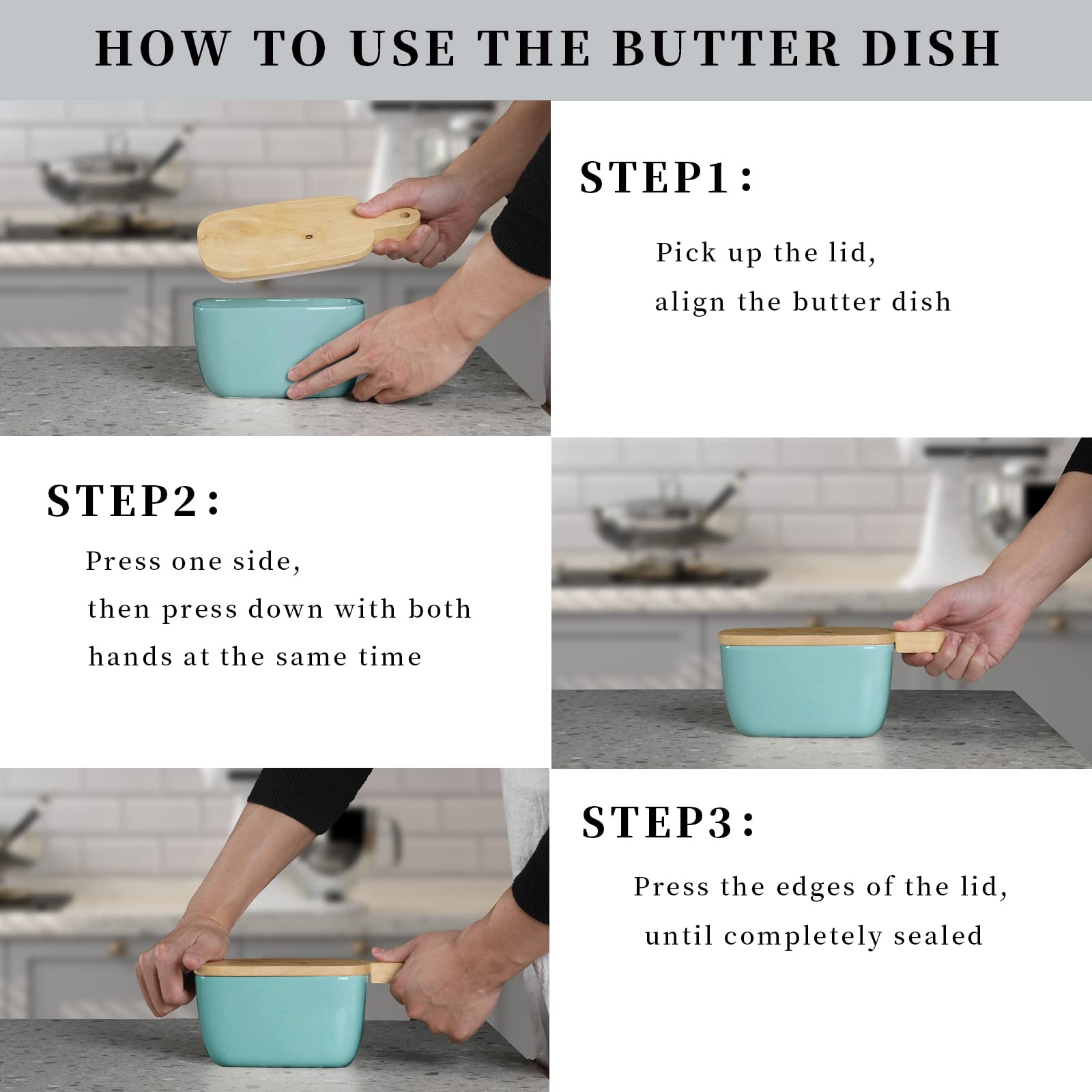 HOW TO USE THE BUTTER DISH

STEP1:

Pick up the lid,
align the butter dish

STEP2:

Press one side,
then press down with both
hands at the same time

STEP3:

Press the edges of the lid,
until completely sealed