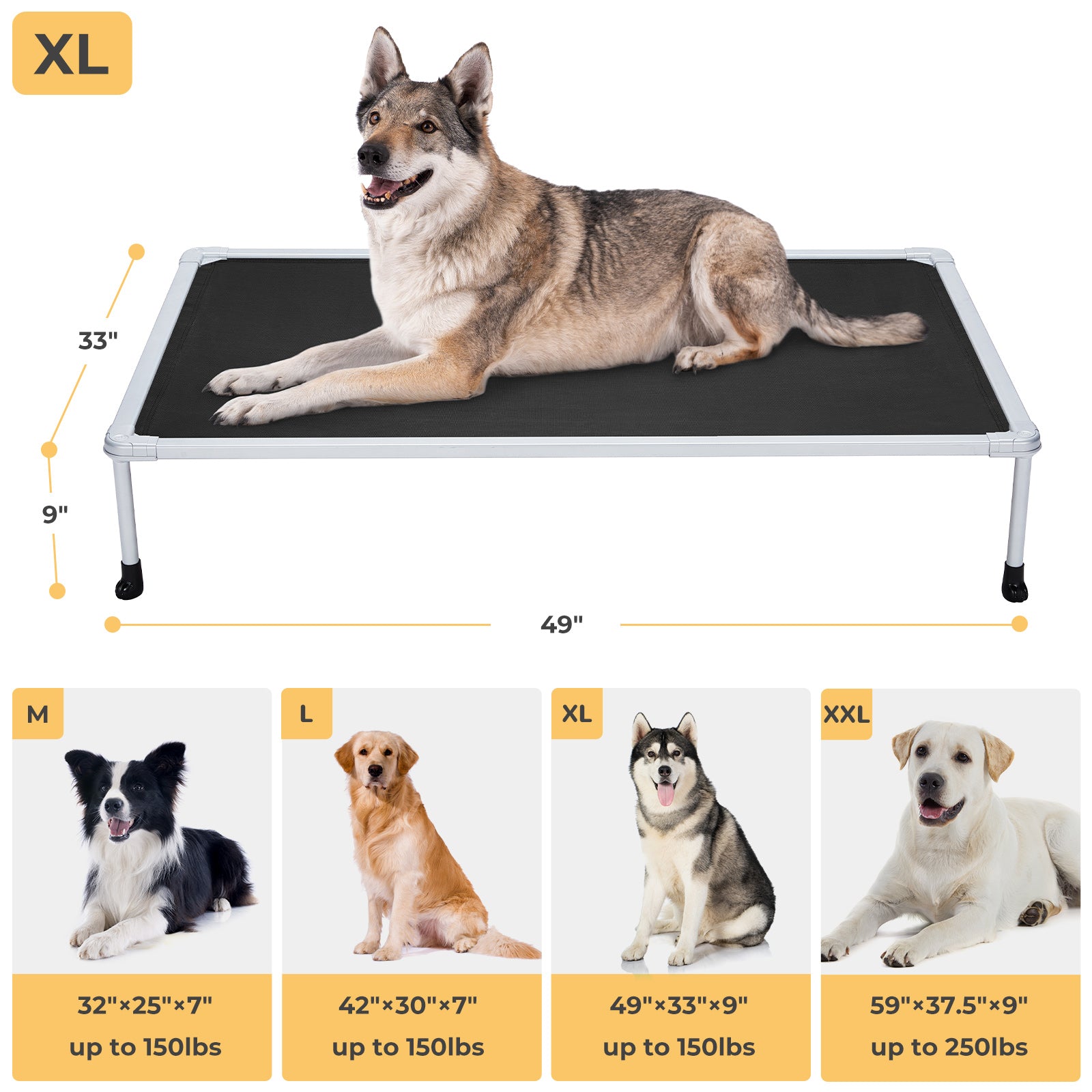 XL

33"

9"

49"

M

32"×25"×7"
up to 150lbs

L

42"×30"×7"
up to 150lbs

XL

49"×33"×9"
up to 150lbs

XXL

59"×37.5"×9"
up to 250lbs