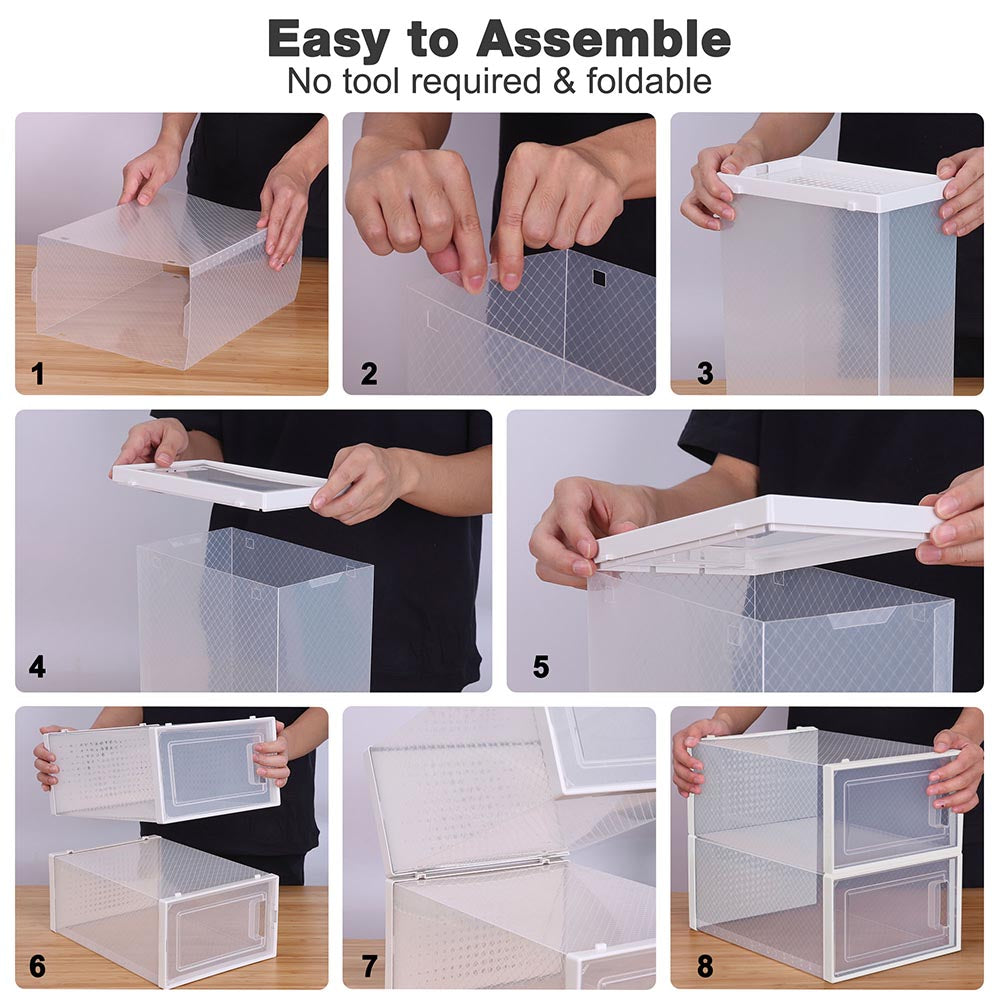 Easy to Assemble
No tool required & foldable

1

2

3

4

5

6

7

8