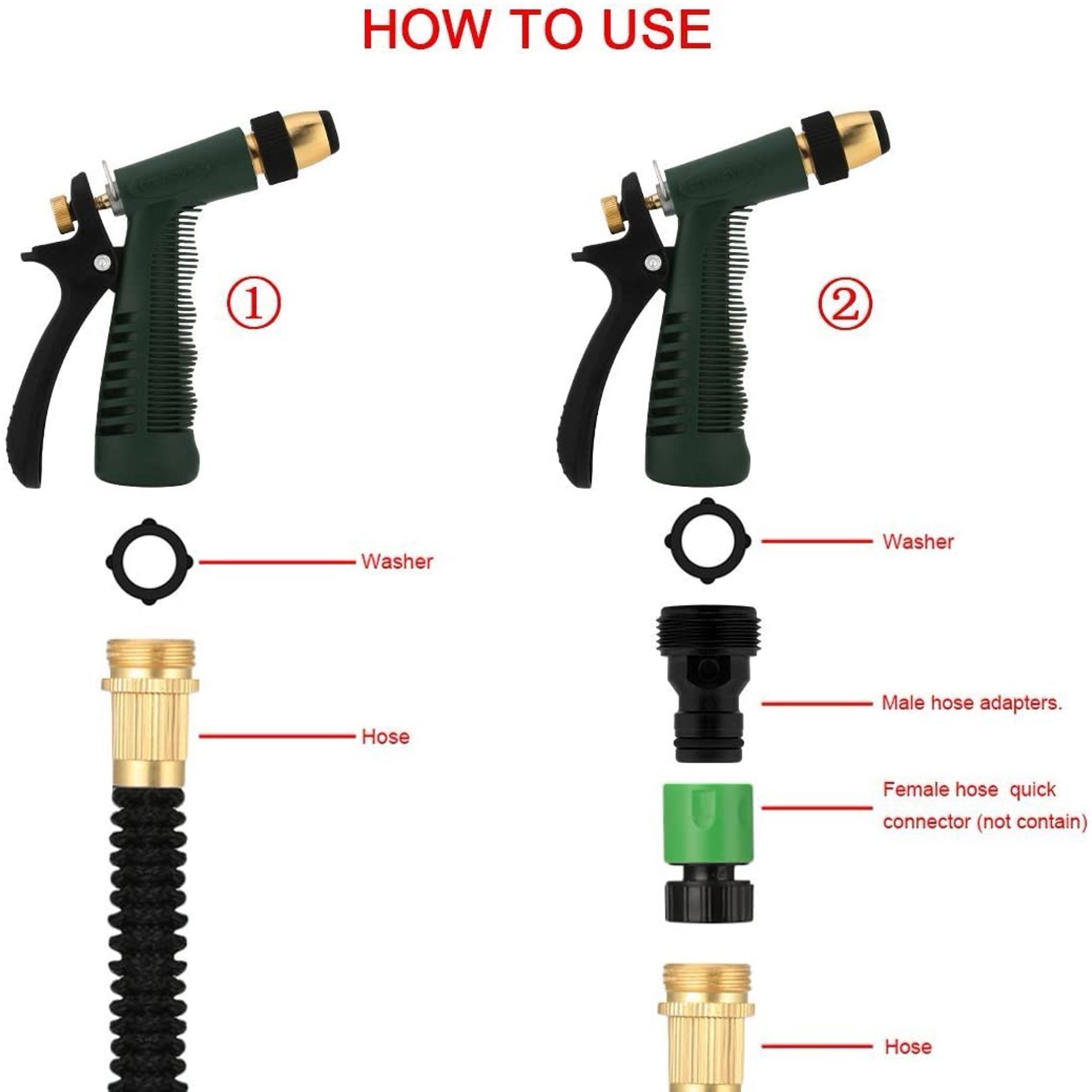 HOW TO USE

①

Washer

Hose

②

Washer

Male hose adapters.

Female hose quick connector (not contain)

Hose