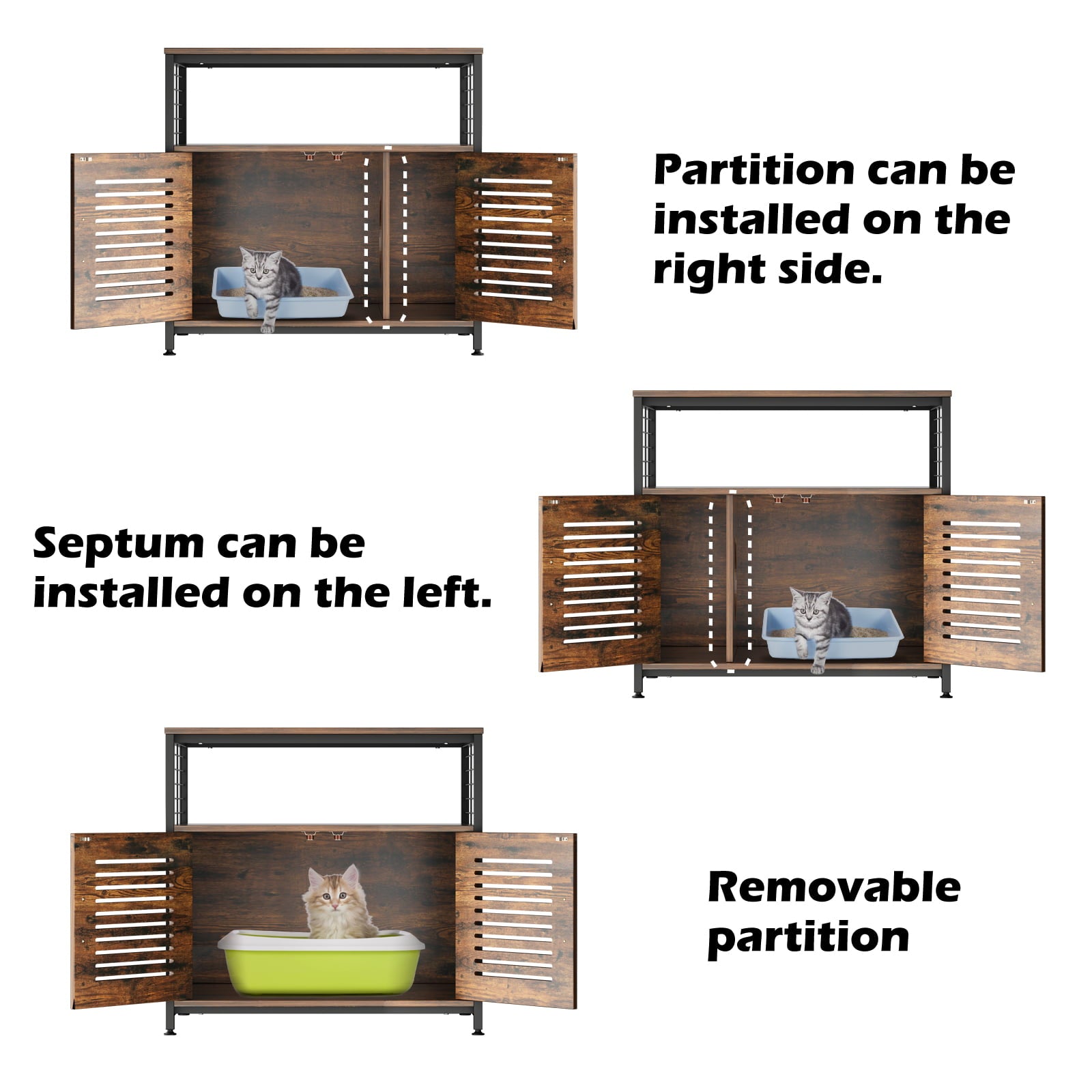 Partition can be installed on the right side.

Septum can be installed on the left.

Removable partition