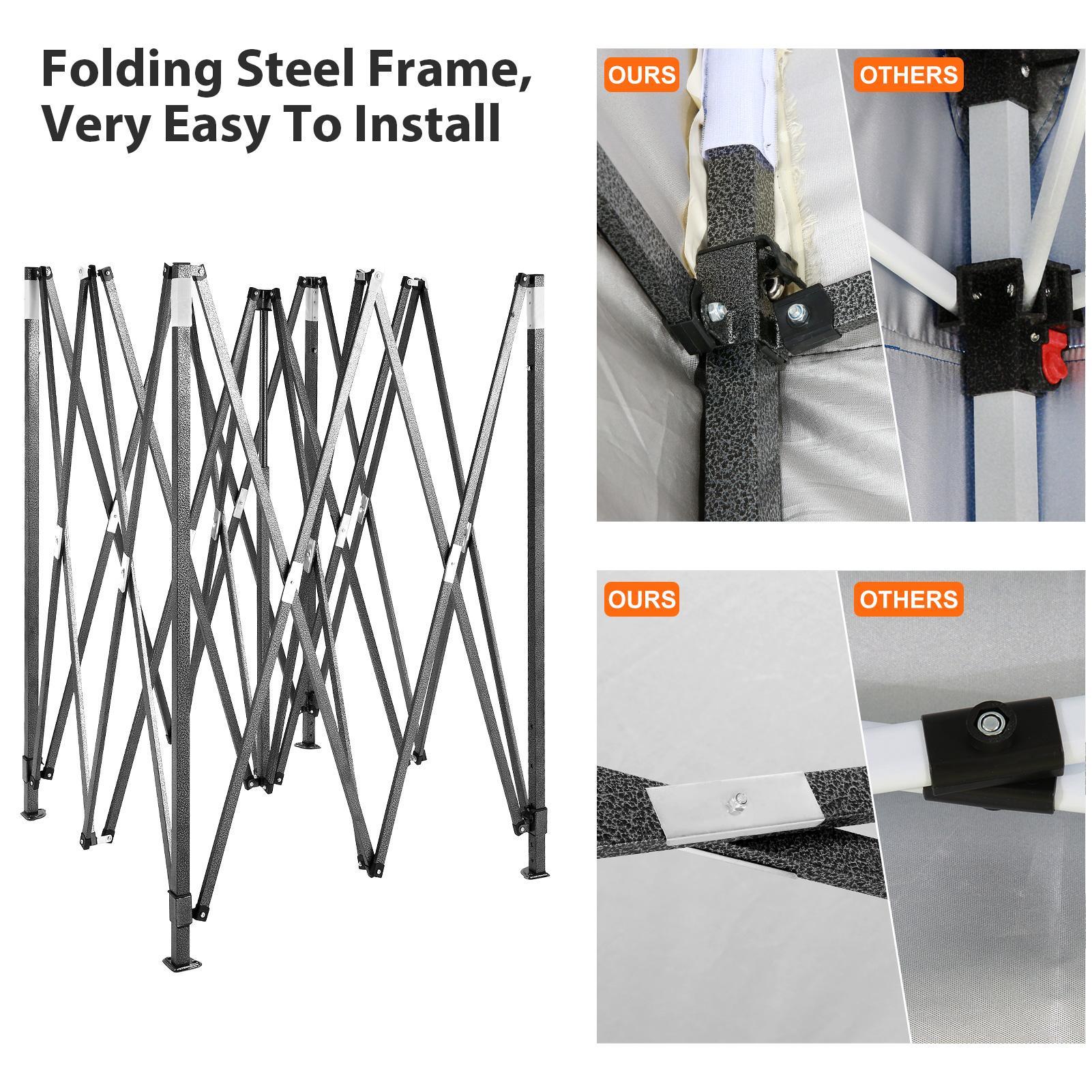 Folding Steel Frame, Very Easy To Install

OURS

OTHERS

OURS

OTHERS