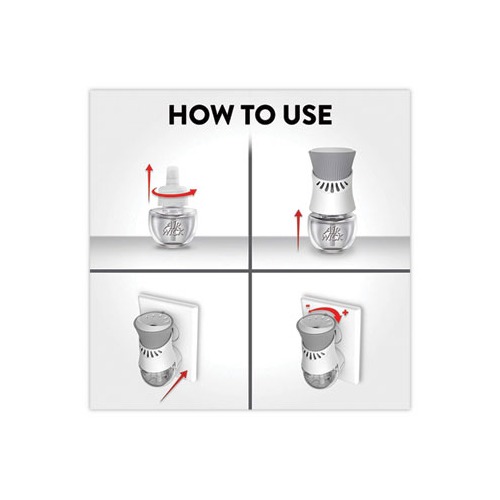 HOW TO USE

AIR WICK

AIR WICK

-
+