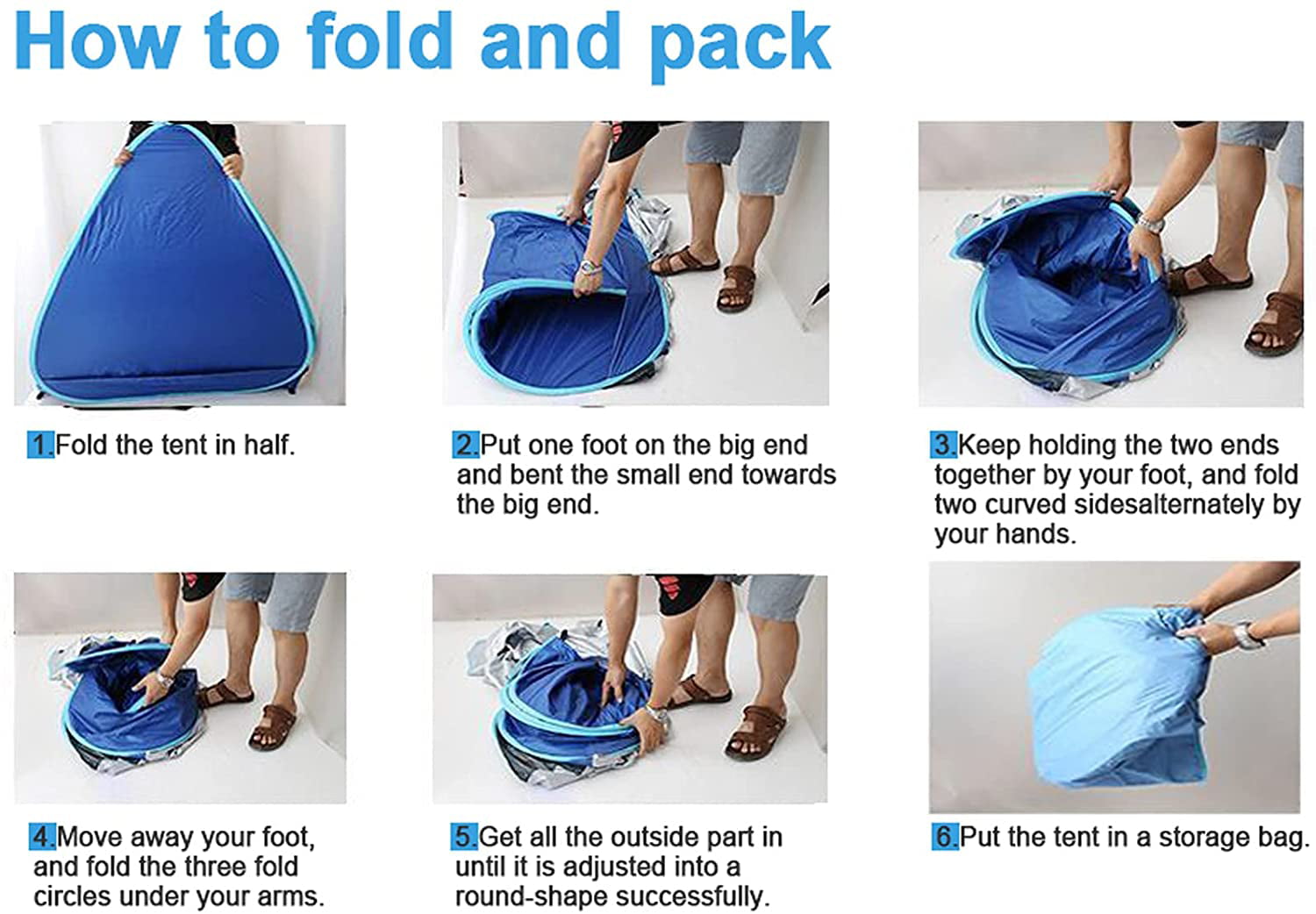 How to fold and pack

1.Fold the tent in half.

2.Put one foot on the big end and bent the small end towards the big end.

3.Keep holding the two ends together by your foot, and fold two curved sidesalternately by your hands.

4.Move away your foot, and fold the three fold circles under your arms.

5.Get all the outside part in until it is adjusted into a round-shape successfully.

6.Put the tent in a storage bag.