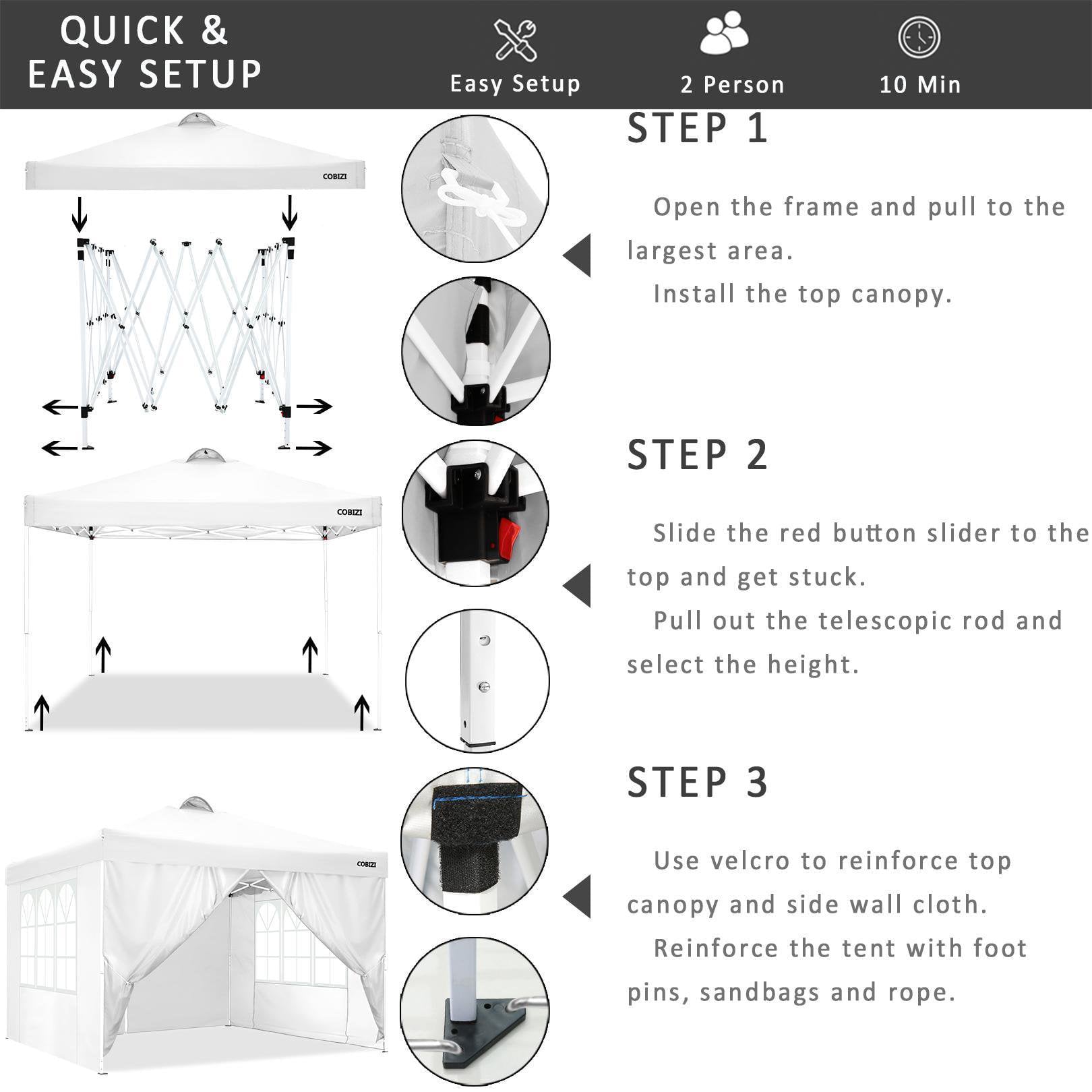 QUICK &
EASY SETUP

Easy Setup

2 Person

10 Min

COBIZI

STEP 1

Open the frame and pull to the largest area.

Install the top canopy.

COBIZI

STEP 2

Slide the red button slider to the top and get stuck.

Pull out the telescopic rod and select the height.

COBIZI

STEP 3

Use velcro to reinforce top canopy and side wall cloth.

Reinforce the tent with foot pins, sandbags and rope.