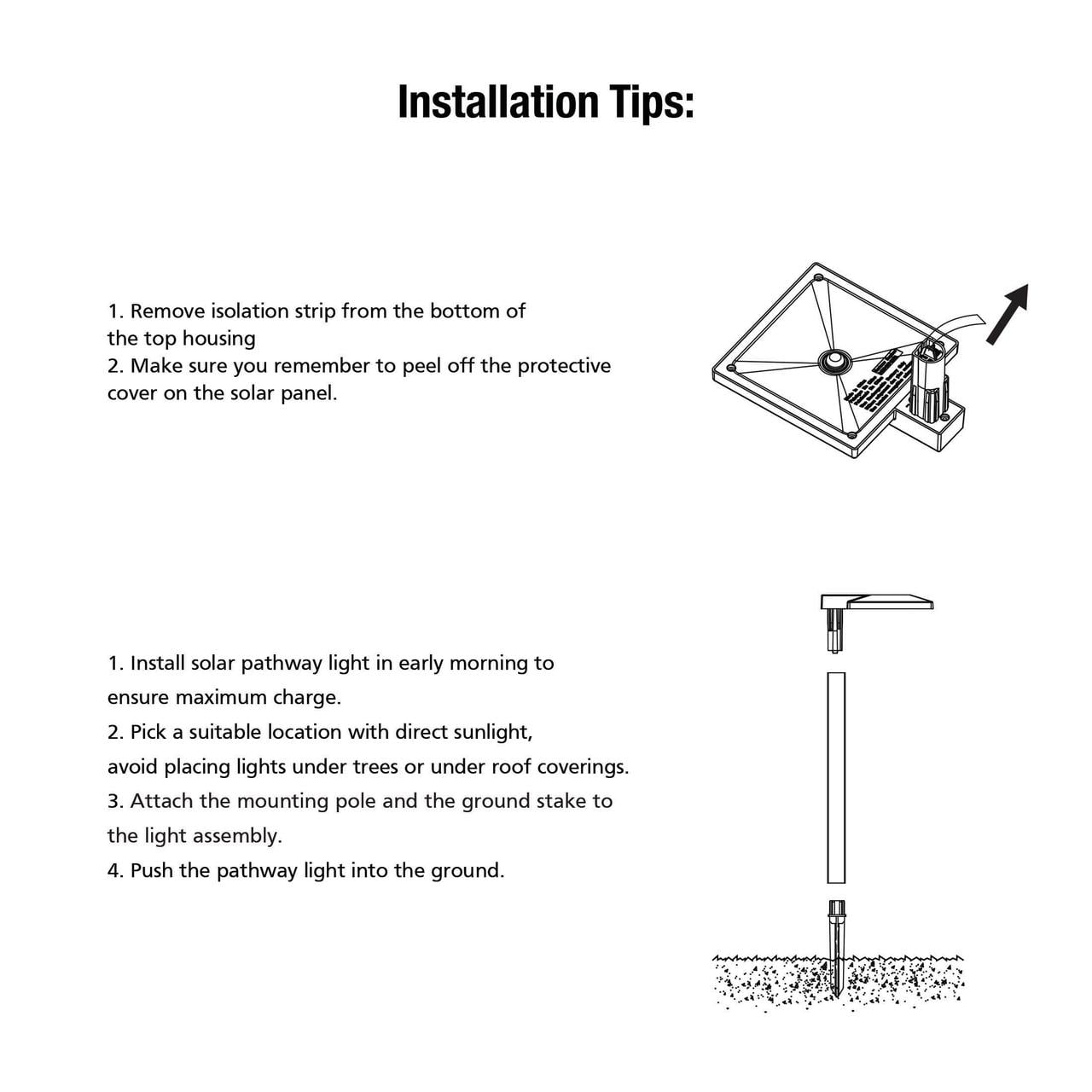 Installation Tips:

1. Remove isolation strip from the bottom of the top housing
2. Make sure you remember to peel off the protective cover on the solar panel.

1. Install solar pathway light in early morning to ensure maximum charge.
2. Pick a suitable location with direct sunlight, avoid placing lights under trees or under roof coverings.
3. Attach the mounting pole and the ground stake to the light assembly.
4. Push the pathway light into the ground.