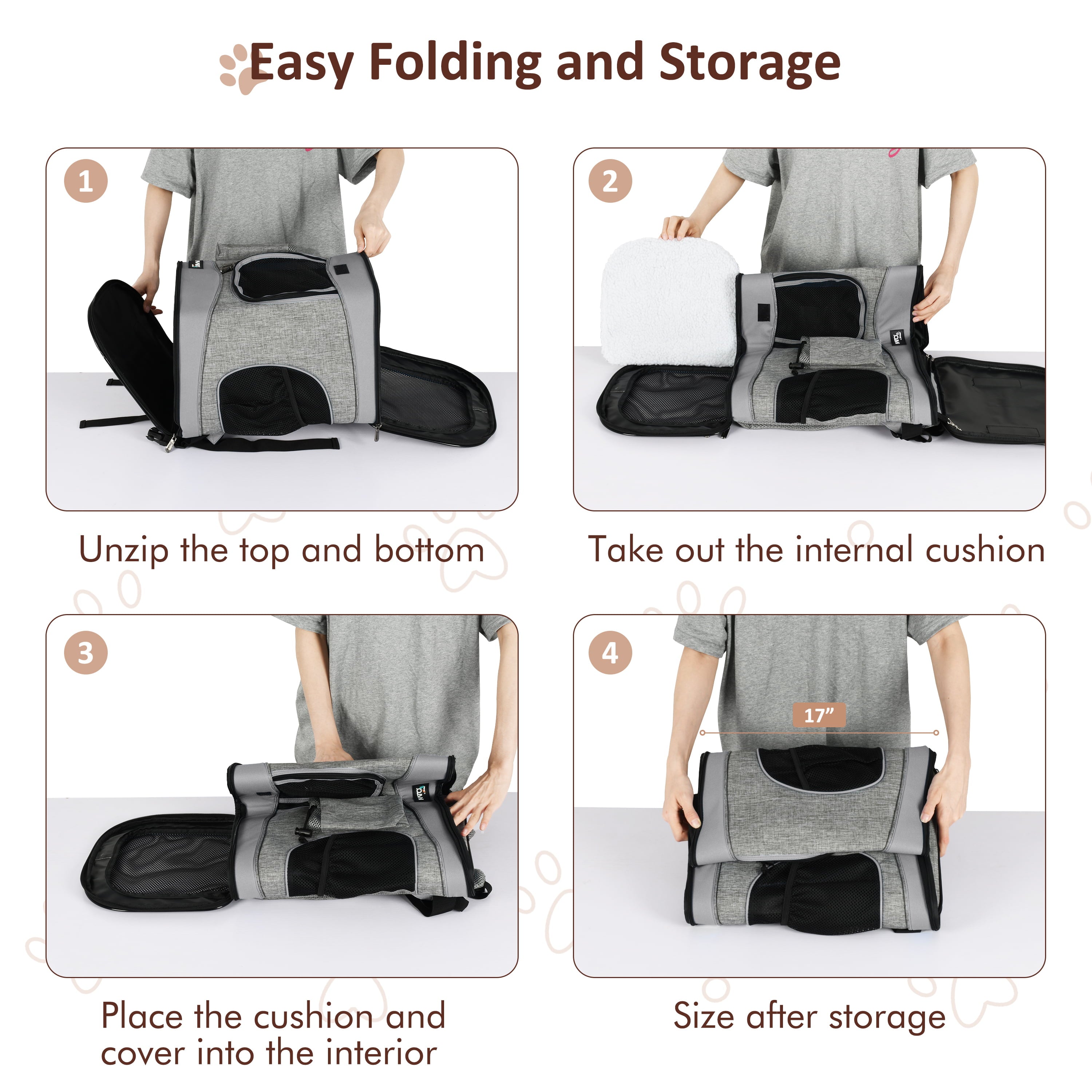 Easy Folding and Storage

1

Unzip the top and bottom

2

Take out the internal cushion

3

Place the cushion and cover into the interior

4

17”

Size after storage