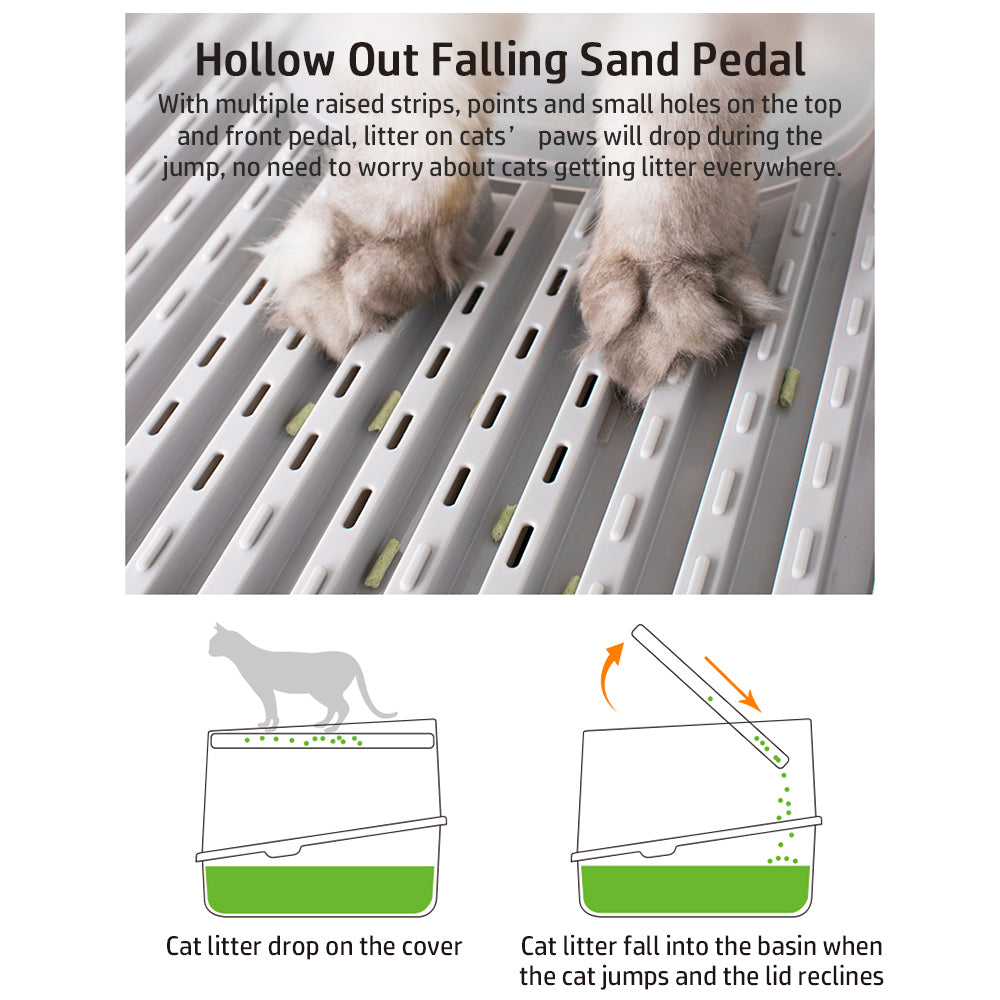 Hollow Out Falling Sand Pedal

With multiple raised strips, points and small holes on the top and front pedal, litter on cats’ paws will drop during the jump, no need to worry about cats getting litter everywhere.

Cat litter drop on the cover

Cat litter fall into the basin when the cat jumps and the lid reclines