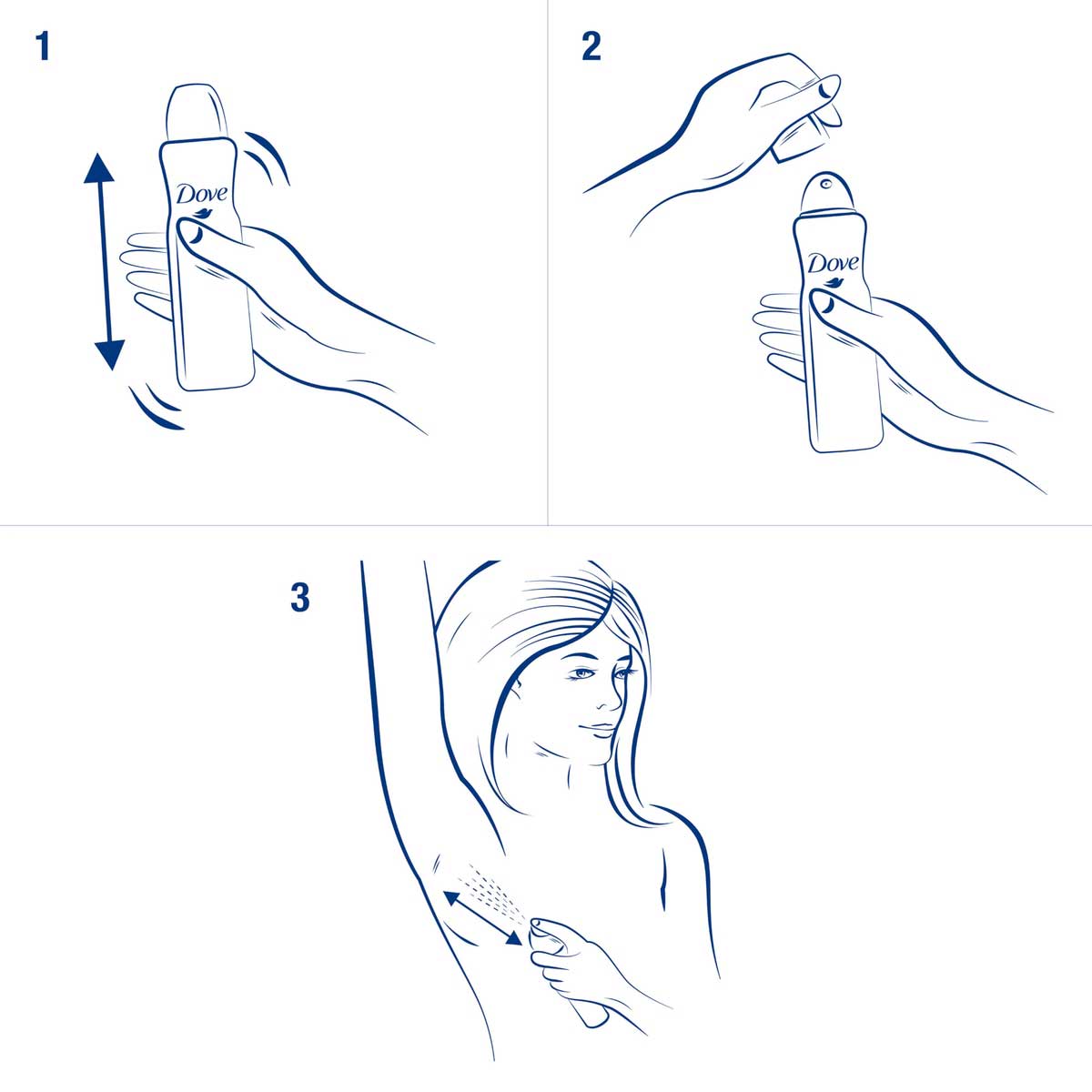 1

Dove

2

Dove

3