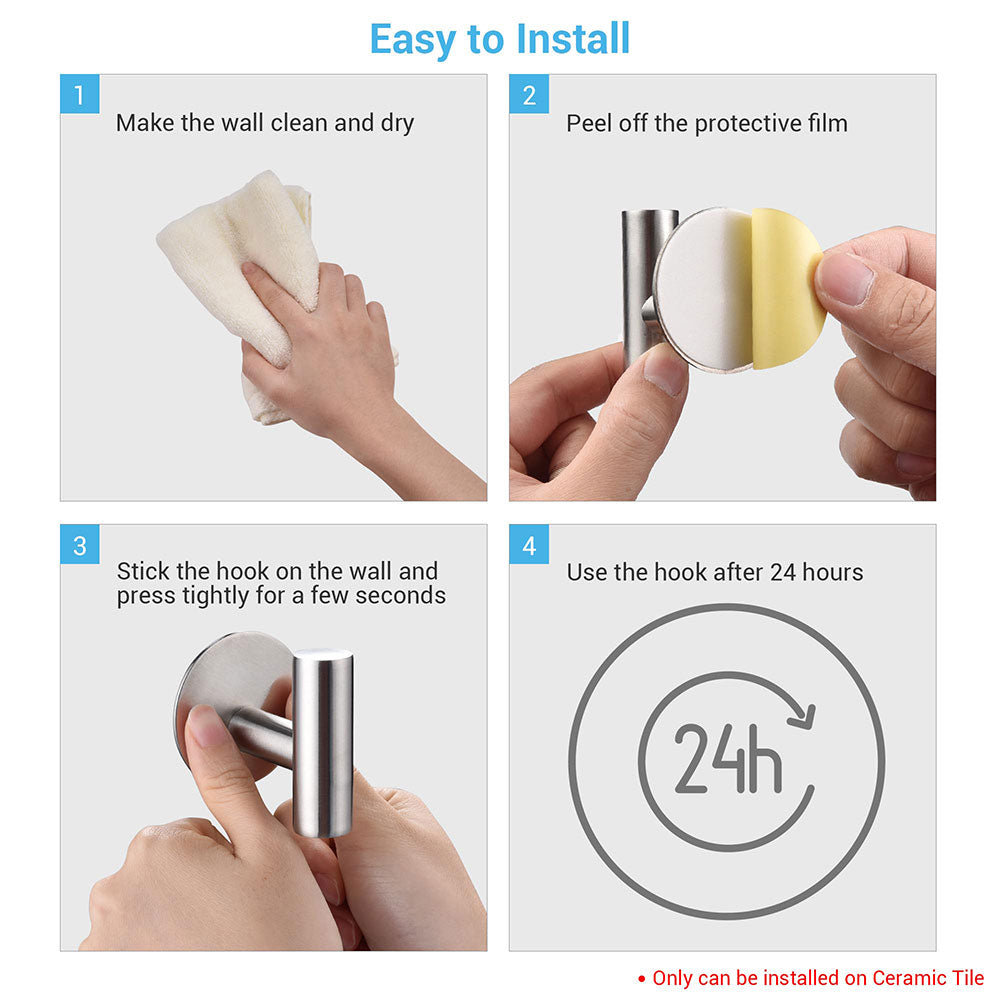 Easy to Install

1
Make the wall clean and dry

2
Peel off the protective film

3
Stick the hook on the wall and press tightly for a few seconds

4
Use the hook after 24 hours

24h

• Only can be installed on Ceramic Tile