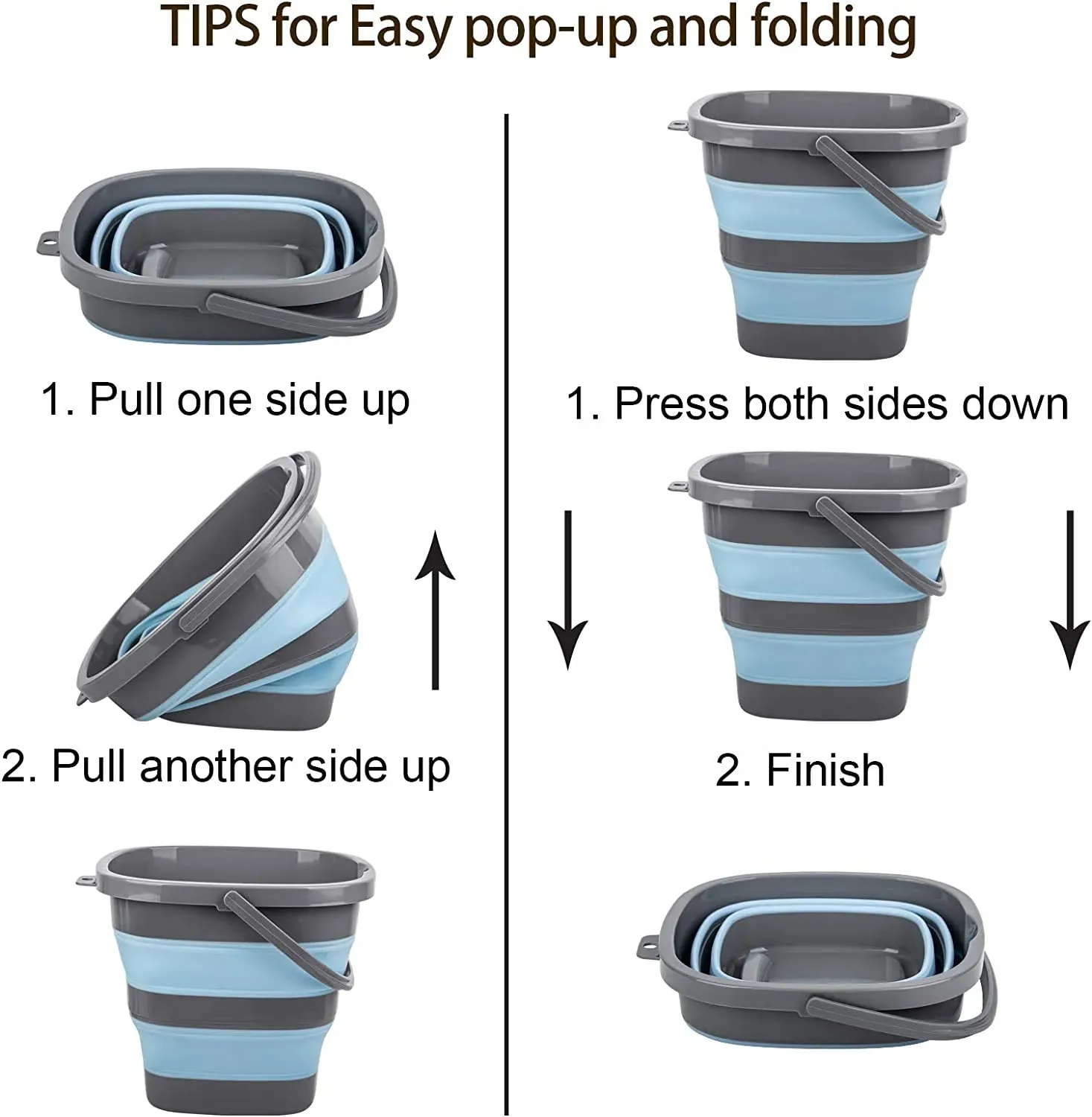 TIPS for Easy pop-up and folding

1. Pull one side up

2. Pull another side up

1. Press both sides down

2. Finish