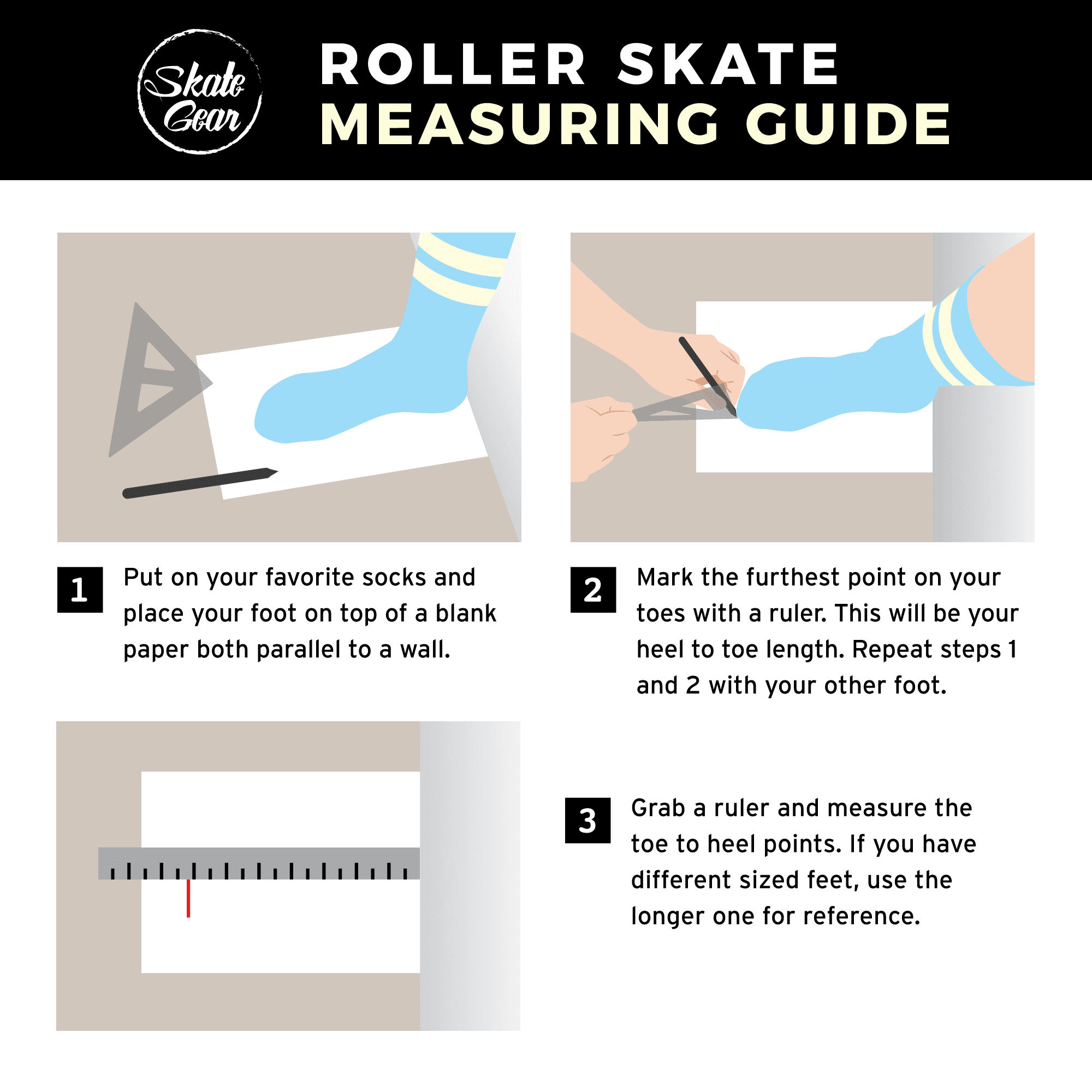 Skate Gear

ROLLER SKATE MEASURING GUIDE

1 Put on your favorite socks and place your foot on top of a blank paper both parallel to a wall.

2 Mark the furthest point on your toes with a ruler. This will be your heel to toe length. Repeat steps 1 and 2 with your other foot.

3 Grab a ruler and measure the toe to heel points. If you have different sized feet, use the longer one for reference.