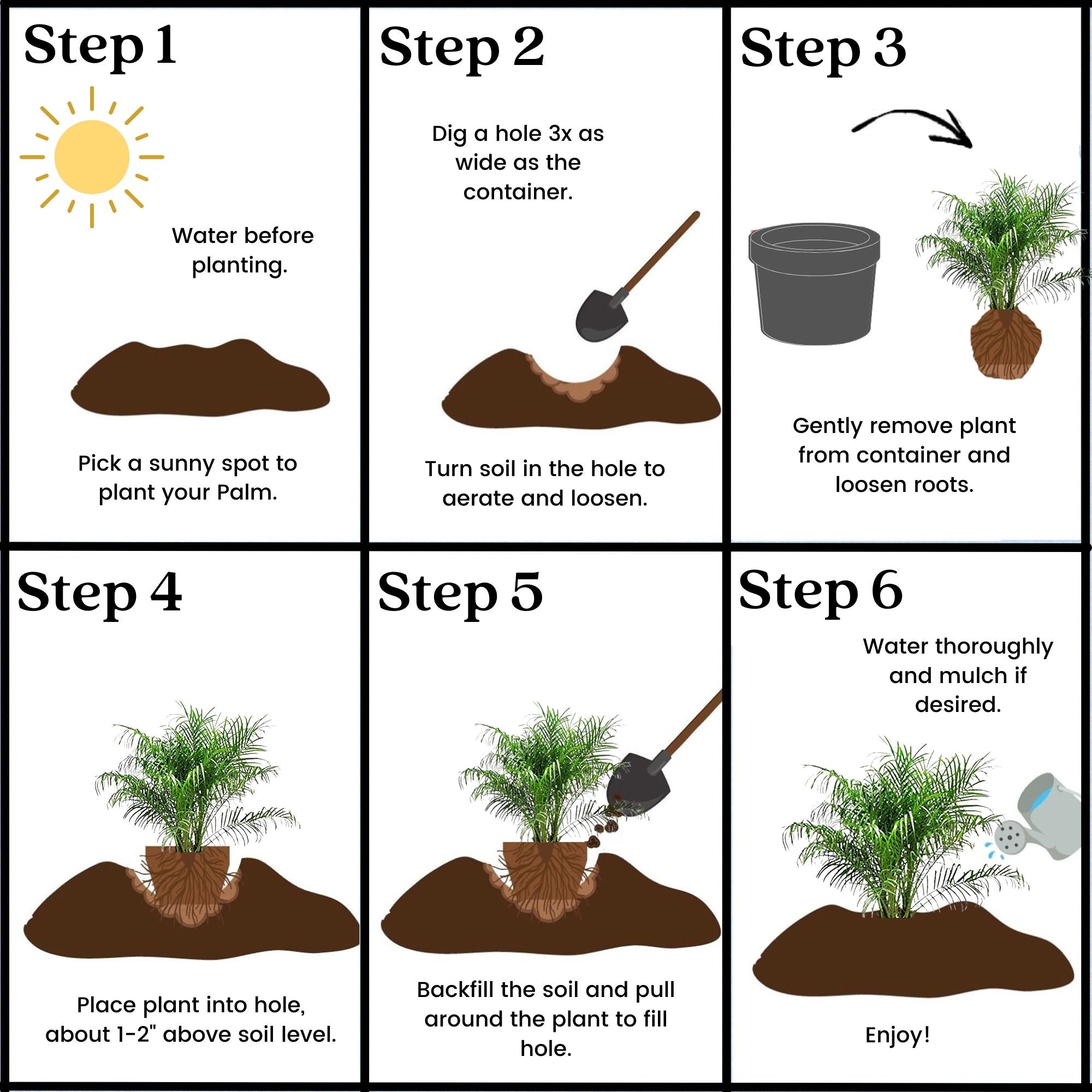 Step 1

Water before planting.

Pick a sunny spot to plant your Palm.

Step 2

Dig a hole 3x as wide as the container.

Turn soil in the hole to aerate and loosen.

Step 3

Gently remove plant from container and loosen roots.

Step 4

Place plant into hole, about 1-2" above soil level.

Step 5

Backfill the soil and pull around the plant to fill hole.

Step 6

Water thoroughly and mulch if desired.

Enjoy!