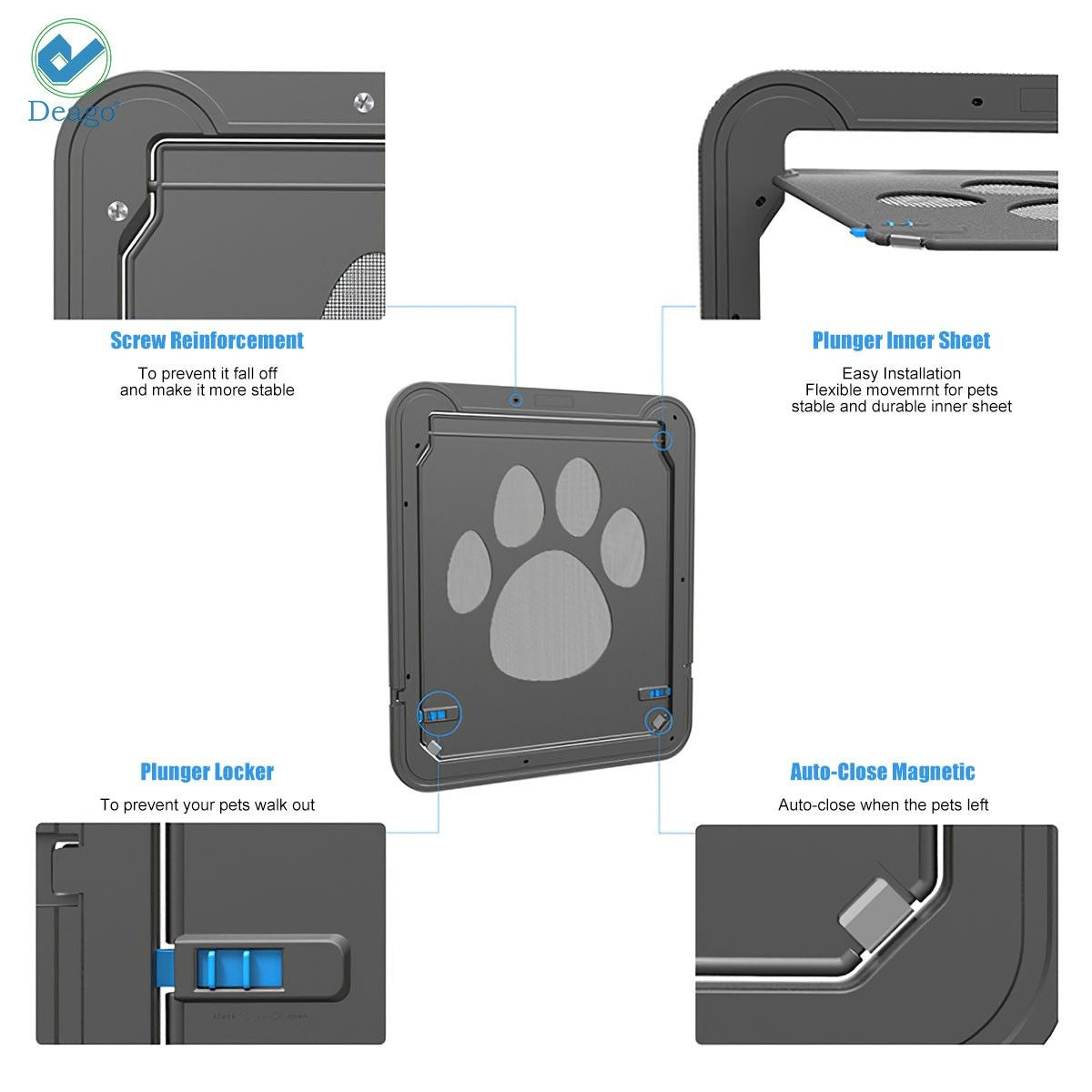 Deago

Screw Reinforcement

To prevent it fall off and make it more stable

Plunger Inner Sheet

Easy Installation
Flexible movemrnt for pets
stable and durable inner sheet

Plunger Locker

To prevent your pets walk out

Auto-Close Magnetic

Auto-close when the pets left