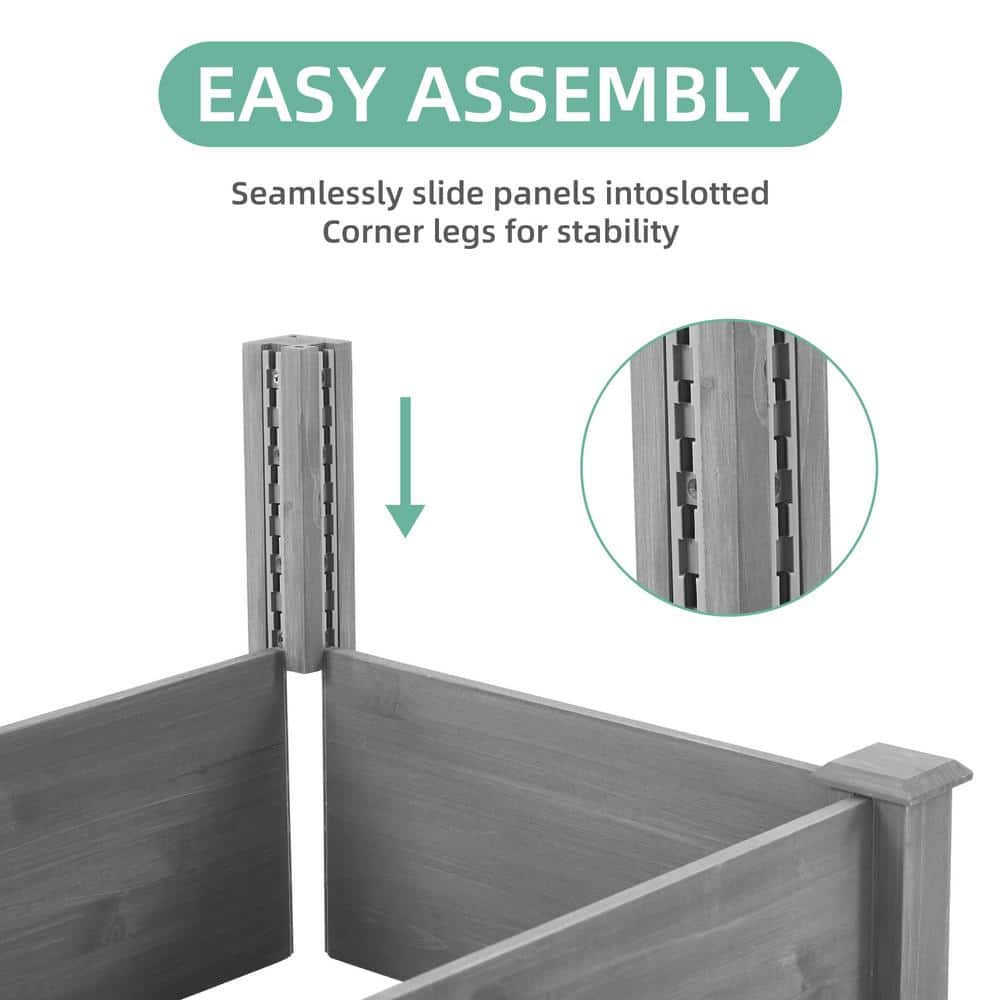 EASY ASSEMBLY

Seamlessly slide panels intoslotted
Corner legs for stability