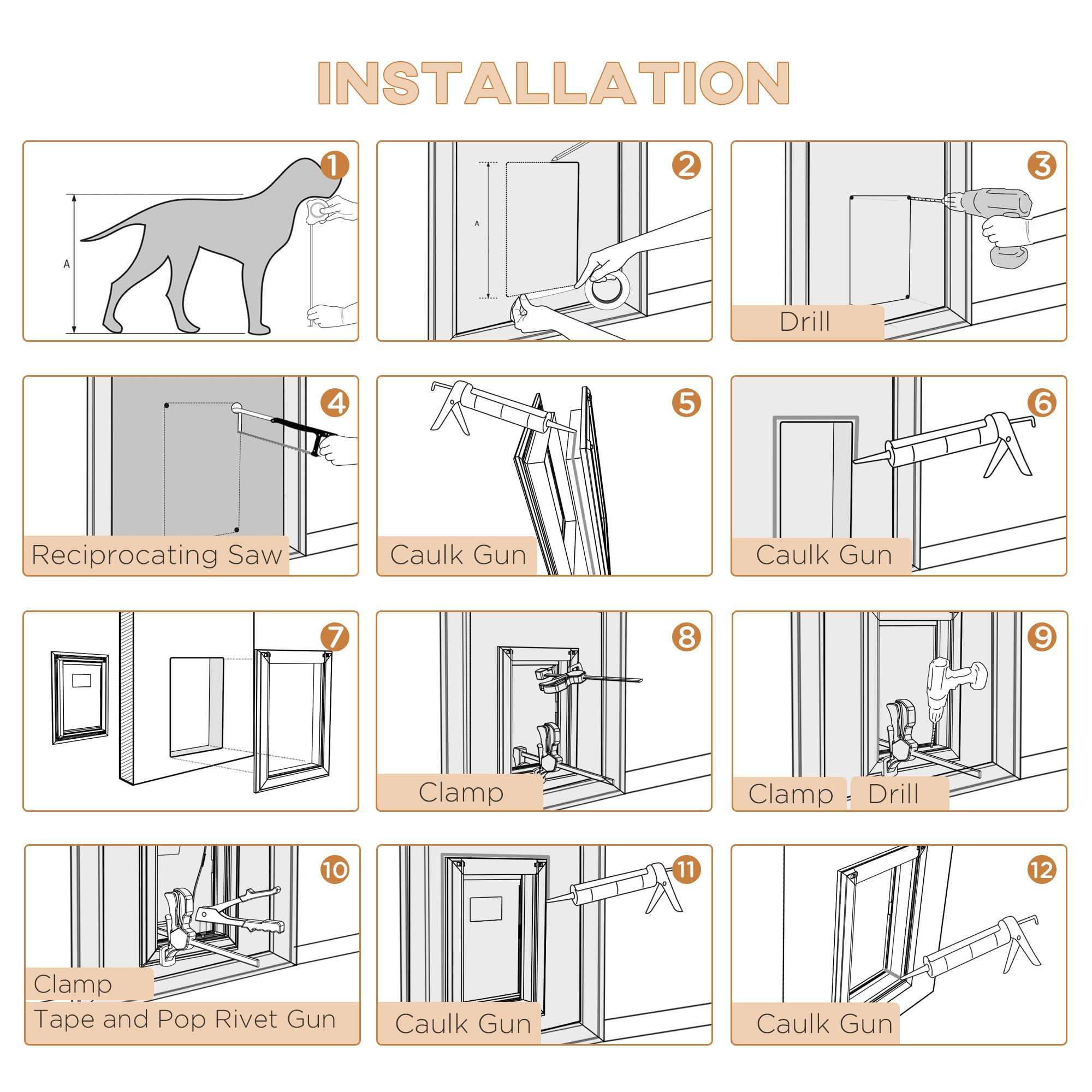 INSTALLATION

1
A

2
A

3
Drill

4
Reciprocating Saw

5
Caulk Gun

6
Caulk Gun

7

8
Clamp

9
Clamp
Drill

10
Clamp
Tape and Pop Rivet Gun

11
Caulk Gun

12
Caulk Gun