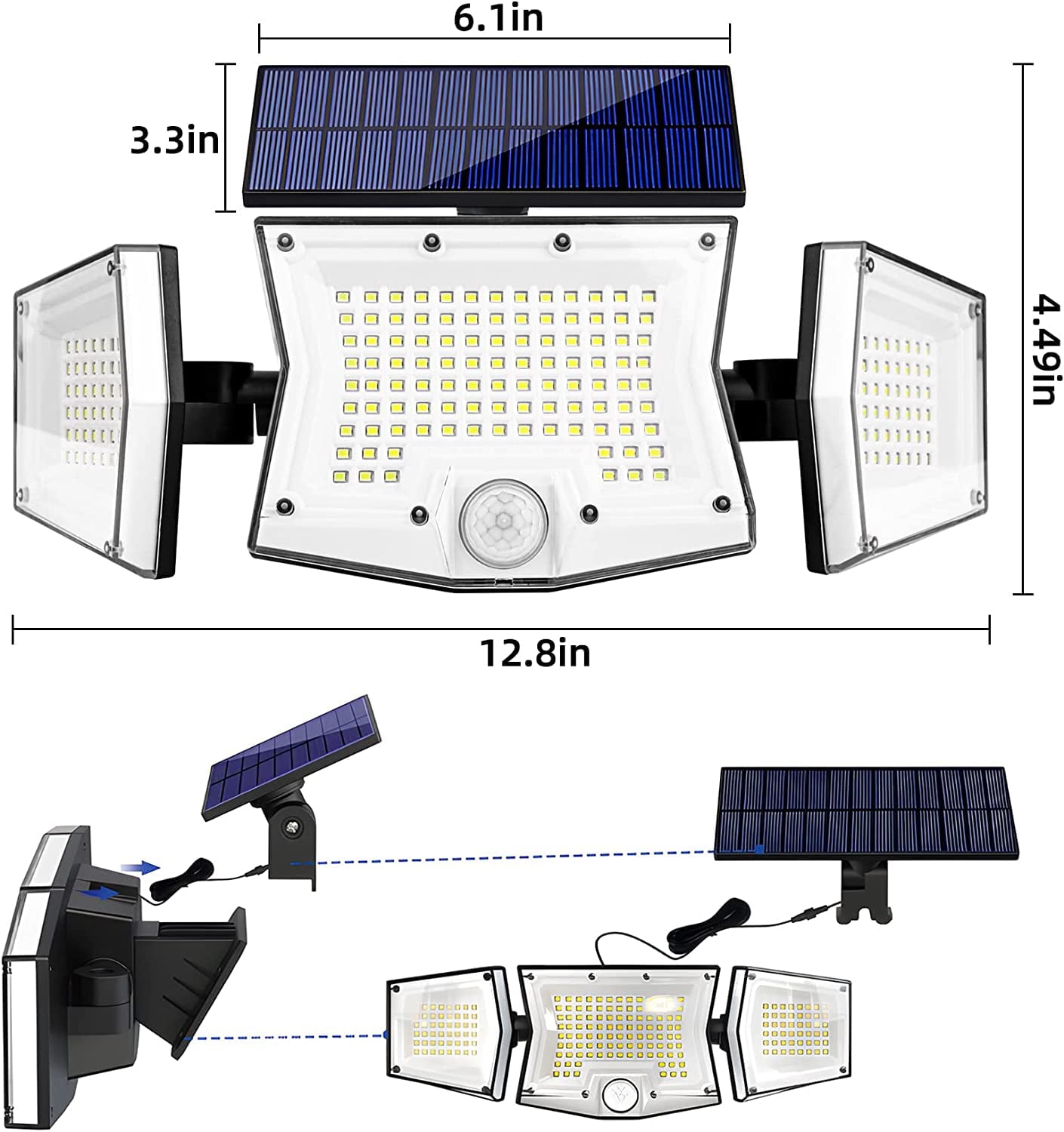 6.1in
3.3in
4.49in
12.8in