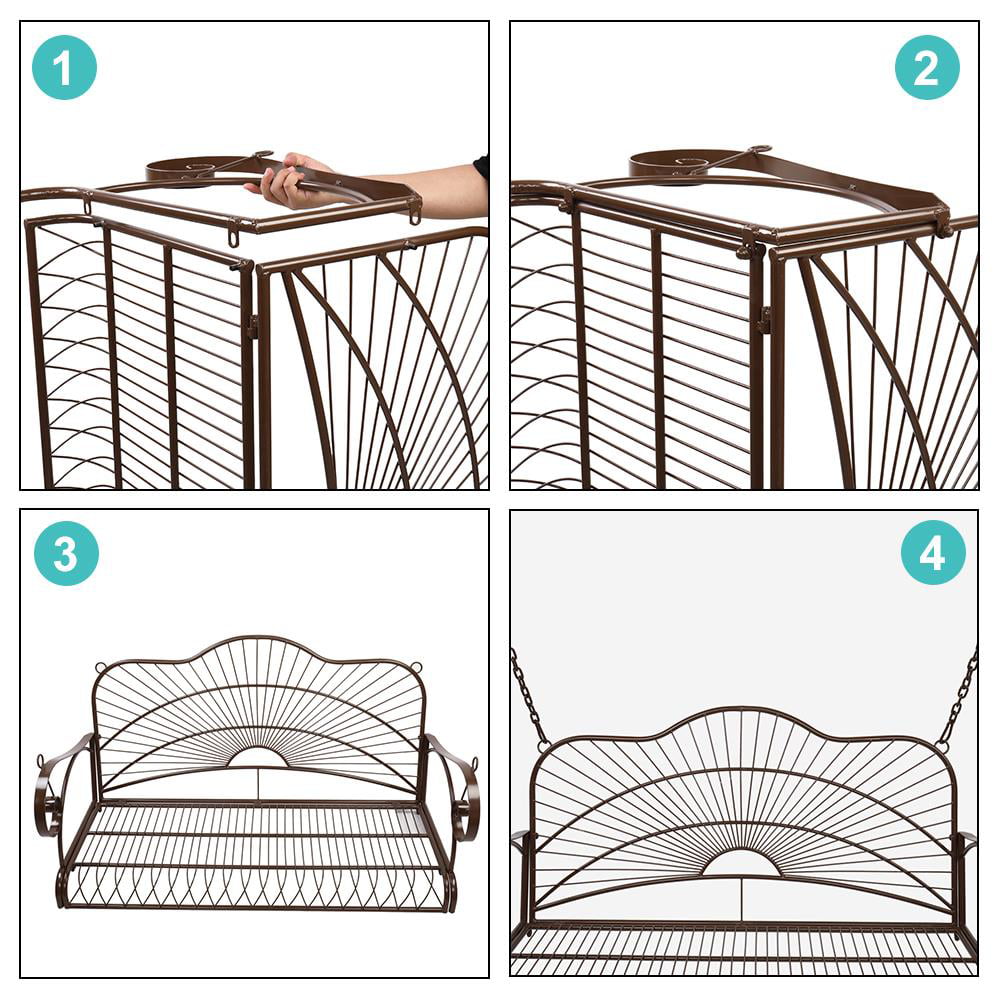 1

2

3

4